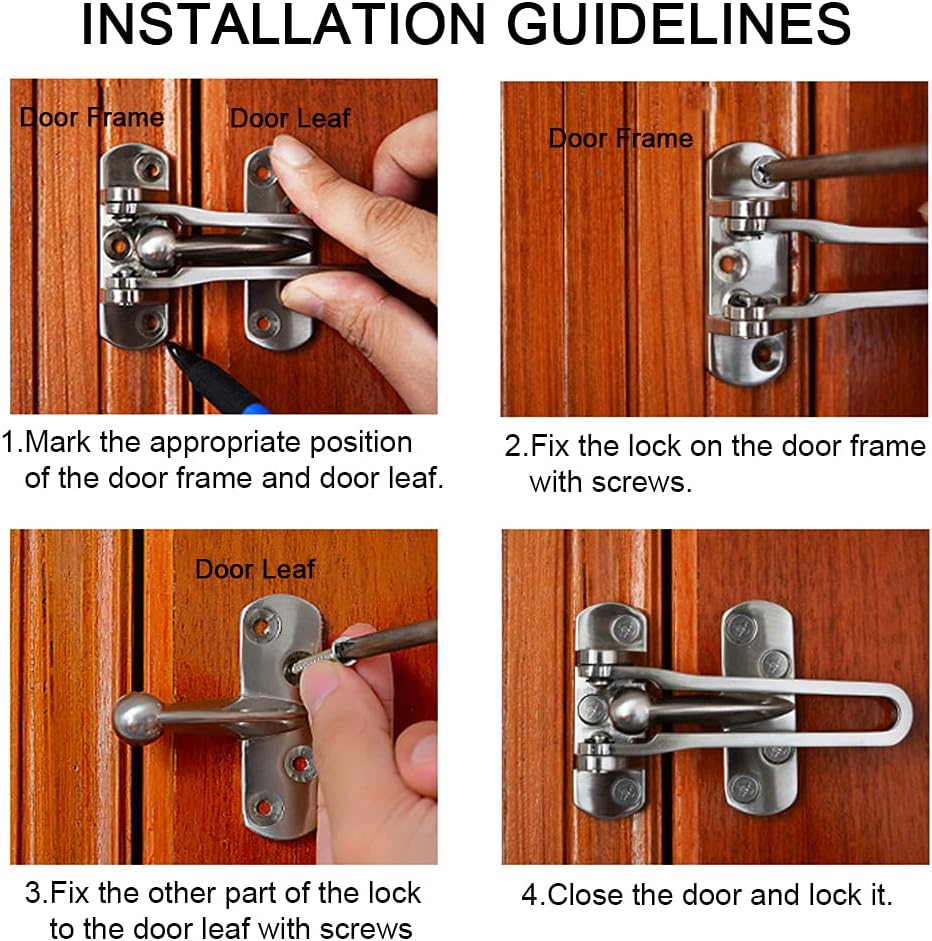 INSTALLATION GUIDELINES

Door Frame

Door Leaf

1.Mark the appropriate position of the door frame and door leaf.

Door Frame

2.Fix the lock on the door frame with screws.

Door Leaf

3.Fix the other part of the lock to the door leaf with screws

4.Close the door and lock it.