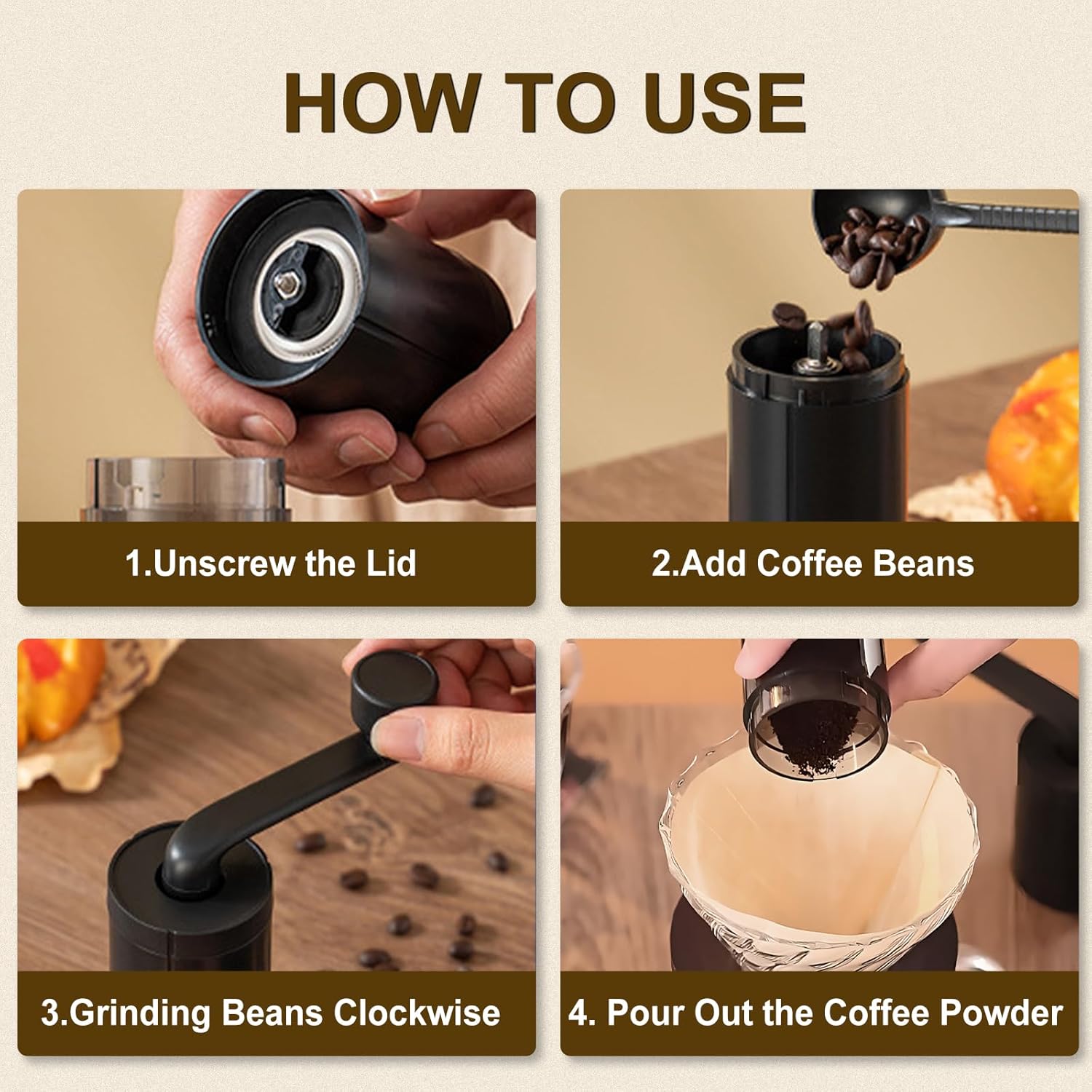 HOW TO USE

1.Unscrew the Lid

2.Add Coffee Beans

3.Grinding Beans Clockwise

4. Pour Out the Coffee Powder