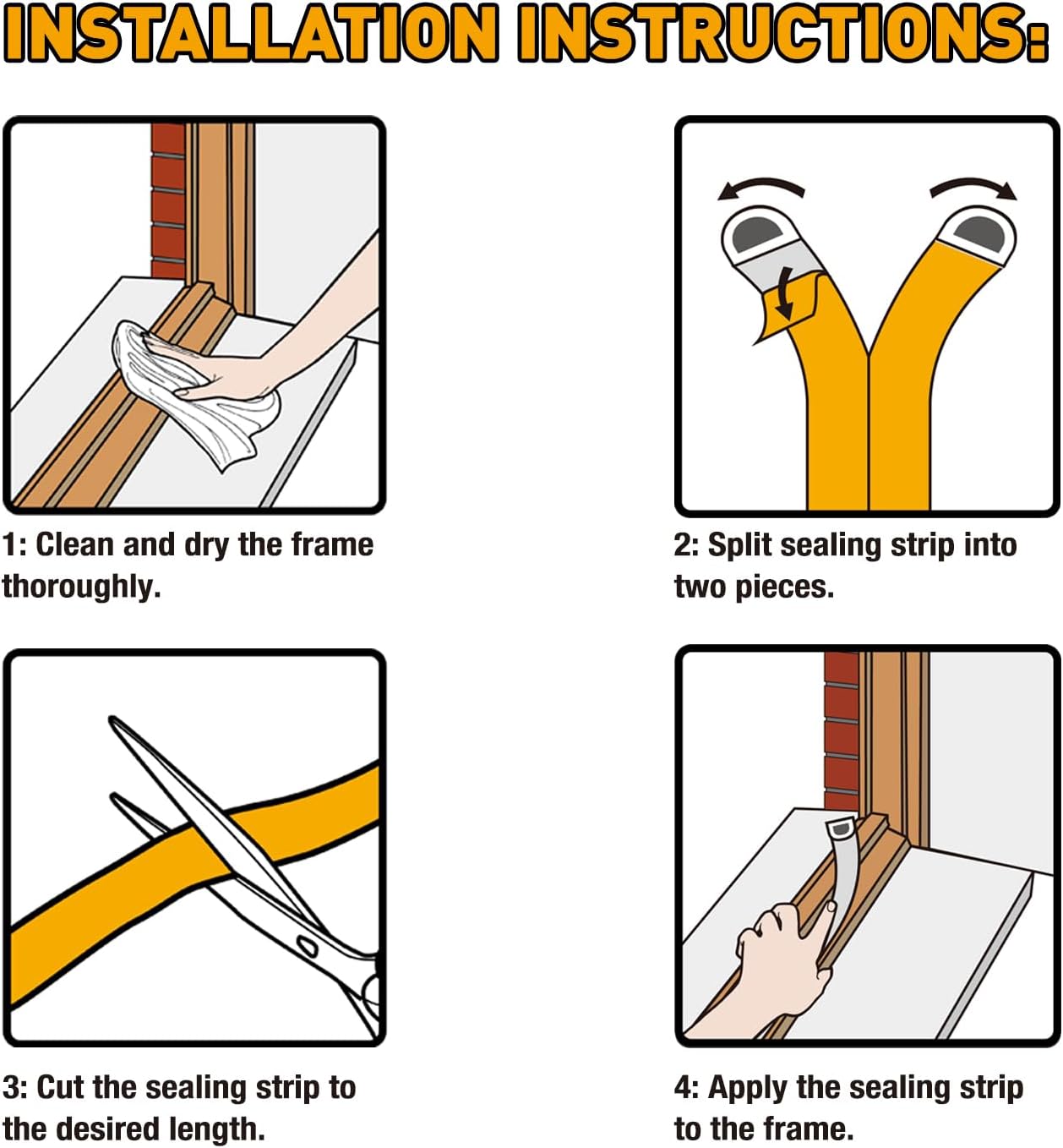 INSTALLATION INSTRUCTIONS:

1: Clean and dry the frame thoroughly.

2: Split sealing strip into two pieces.

3: Cut the sealing strip to the desired length.

4: Apply the sealing strip to the frame.