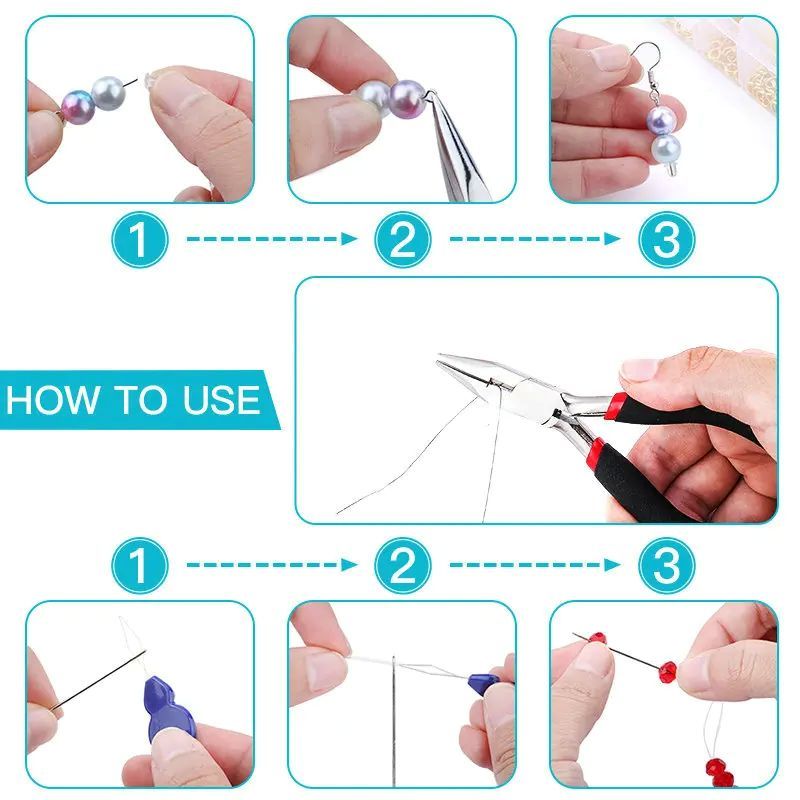 1
2
3

HOW TO USE

1
2
3