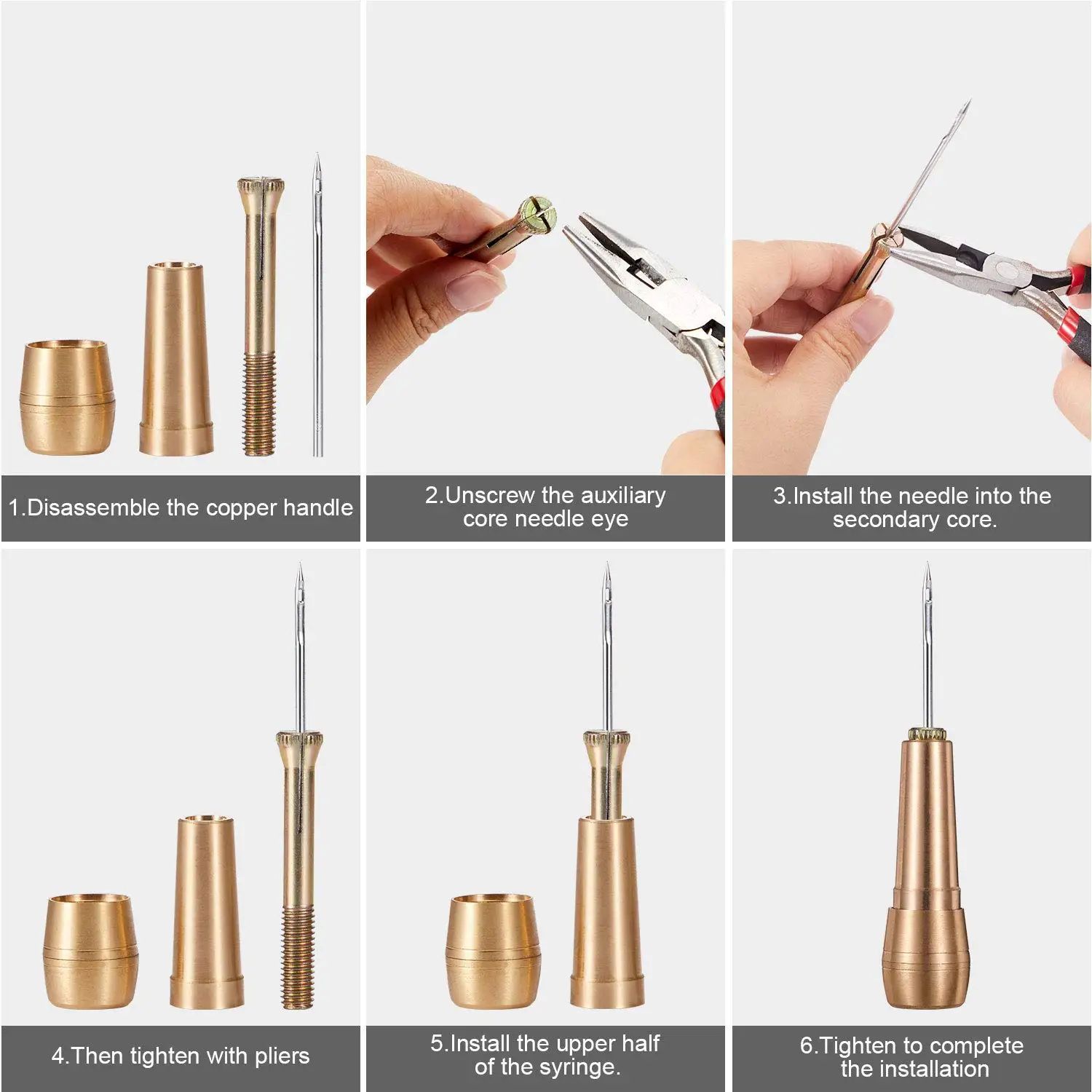 1.Disassemble the copper handle

2.Unscrew the auxiliary core needle eye

3.Install the needle into the secondary core.

4.Then tighten with pliers

5.Install the upper half of the syringe.

6.Tighten to complete the installation