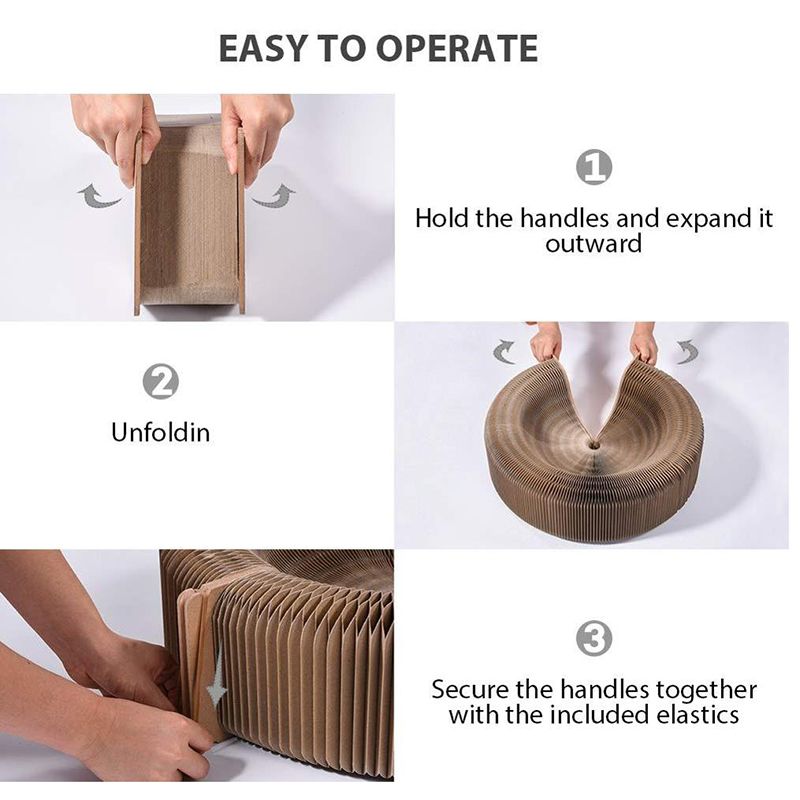 EASY TO OPERATE

1

Hold the handles and expand it outward

2

Unfoldin

3

Secure the handles together with the included elastics