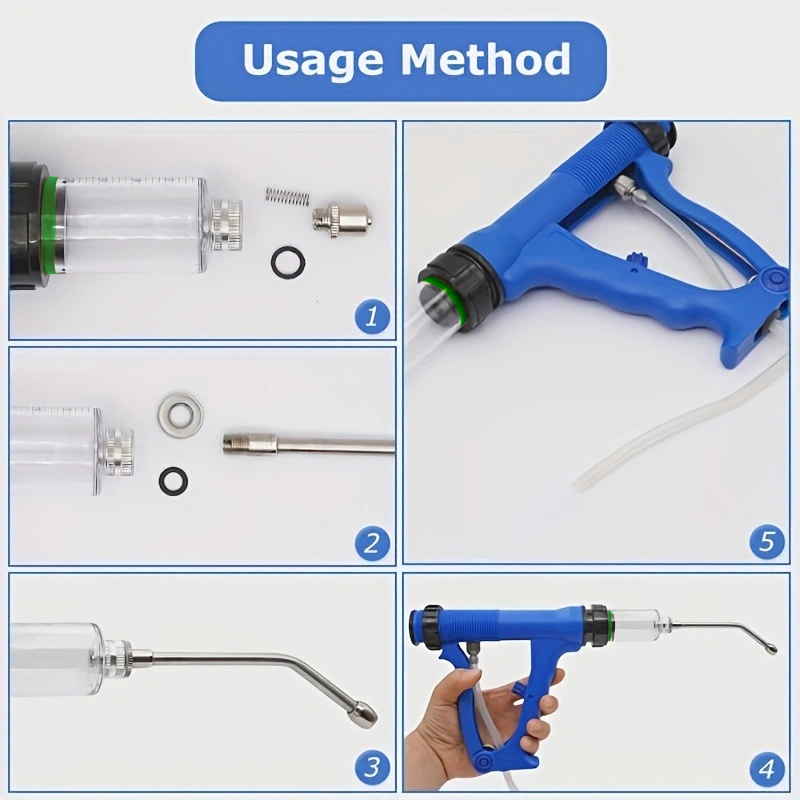 Usage Method

1

2

3

5

4