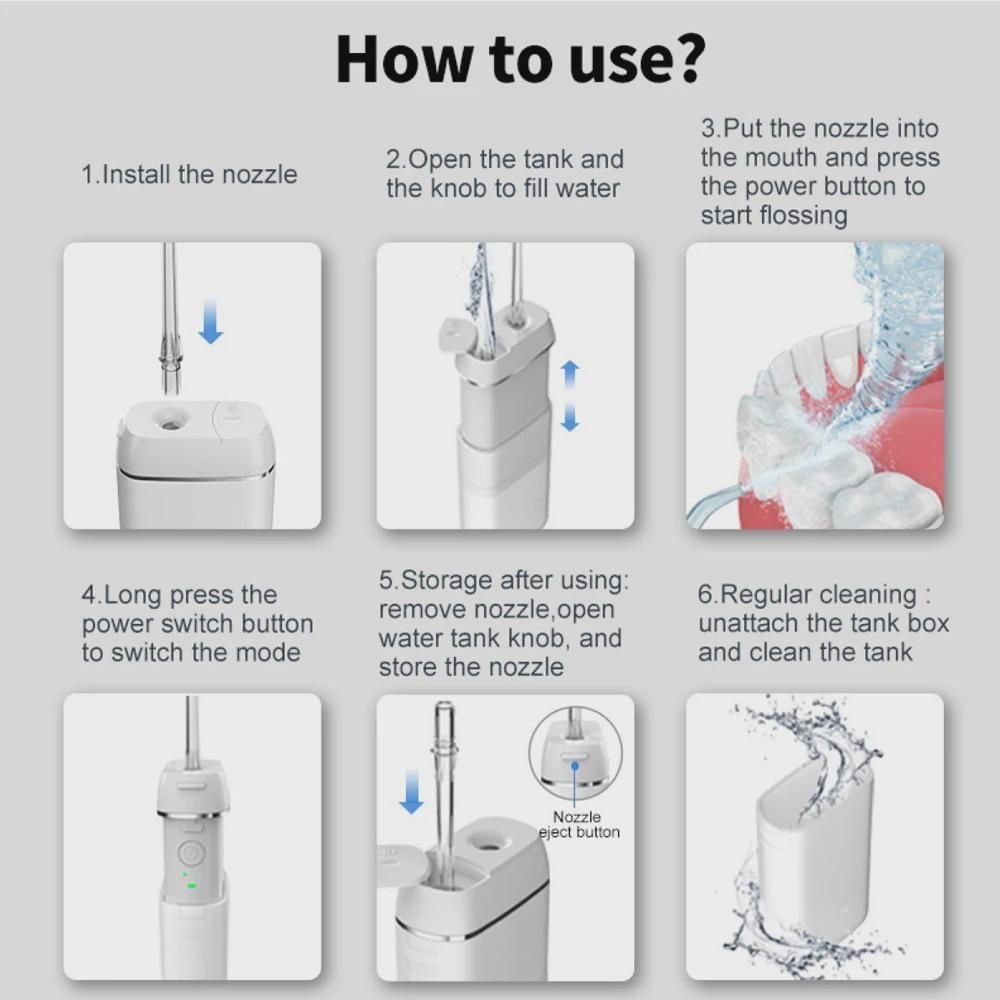 How to use?

1.Install the nozzle

2.Open the tank and the knob to fill water

3.Put the nozzle into the mouth and press the power button to start flossing

4.Long press the power switch button to switch the mode

5.Storage after using: remove nozzle,open water tank knob, and store the nozzle

Nozzle eject button

6.Regular cleaning : unattach the tank box and clean the tank