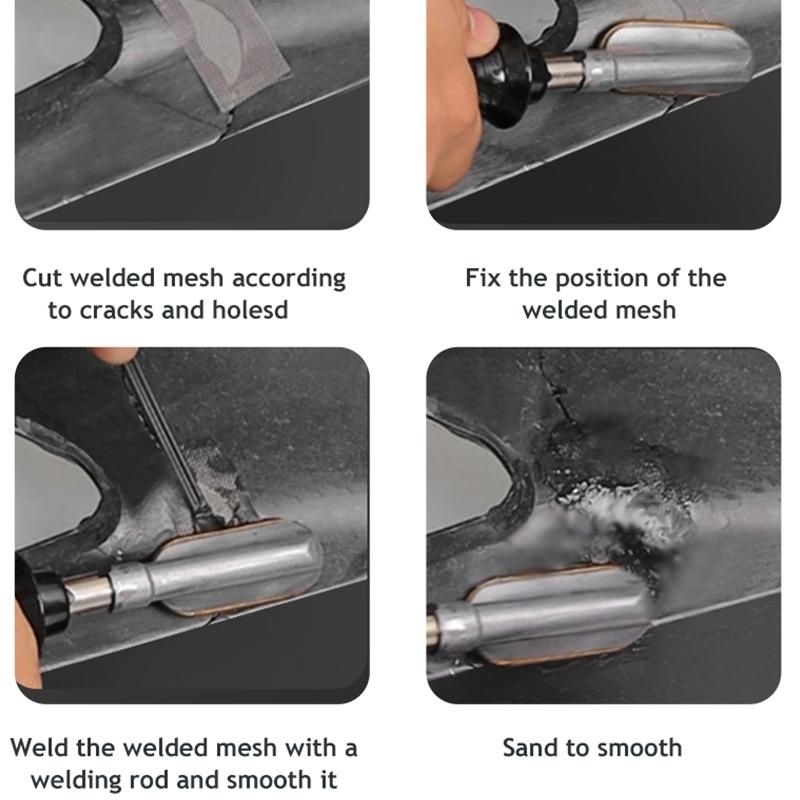 Cut welded mesh according to cracks and holesd

Fix the position of the welded mesh

Weld the welded mesh with a welding rod and smooth it

Sand to smooth