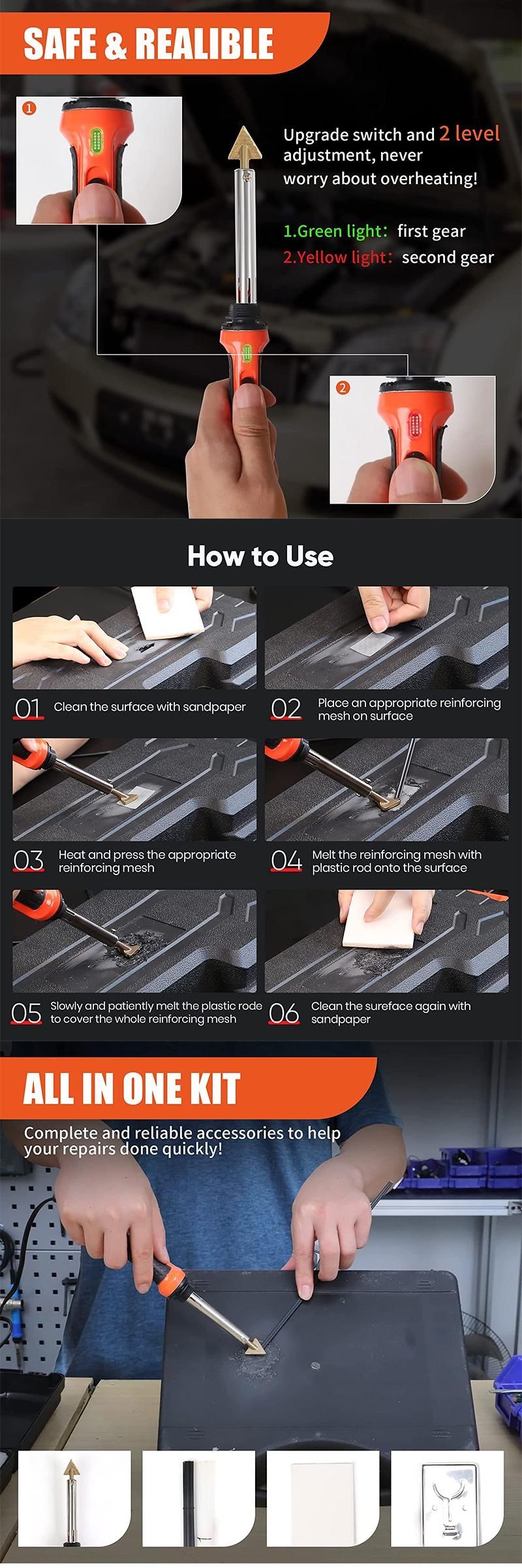 SAFE & REALIBLE

1

Upgrade switch and 2 level adjustment, never worry about overheating!

1.Green light: first gear
2.Yellow light: second gear

2

How to Use

01 Clean the surface with sandpaper

02 Place an appropriate reinforcing mesh on surface

03 Heat and press the appropriate reinforcing mesh

04 Melt the reinforcing mesh with plastic rod onto the surface

05 Slowly and patiently melt the plastic rode to cover the whole reinforcing mesh

06 Clean the sureface again with sandpaper

ALL IN ONE KIT

Complete and reliable accessories to help your repairs done quickly!