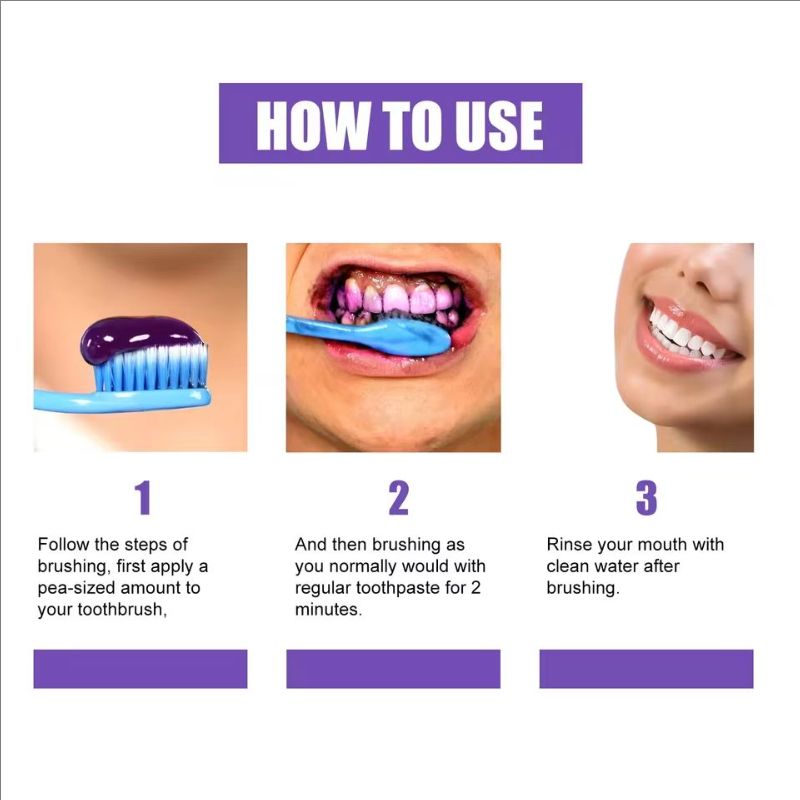 HOW TO USE

1

Follow the steps of brushing, first apply a pea-sized amount to your toothbrush,

2

And then brushing as you normally would with regular toothpaste for 2 minutes.

3

Rinse your mouth with clean water after brushing.