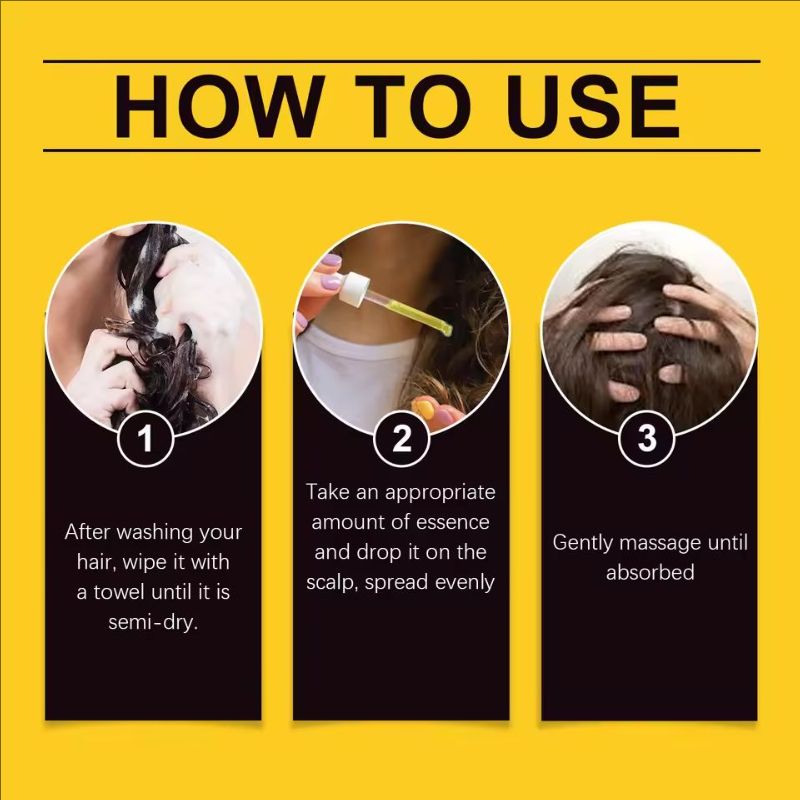 HOW TO USE

1

After washing your hair, wipe it with a towel until it is semi-dry.

2

Take an appropriate amount of essence and drop it on the scalp, spread evenly

3

Gently massage until absorbed