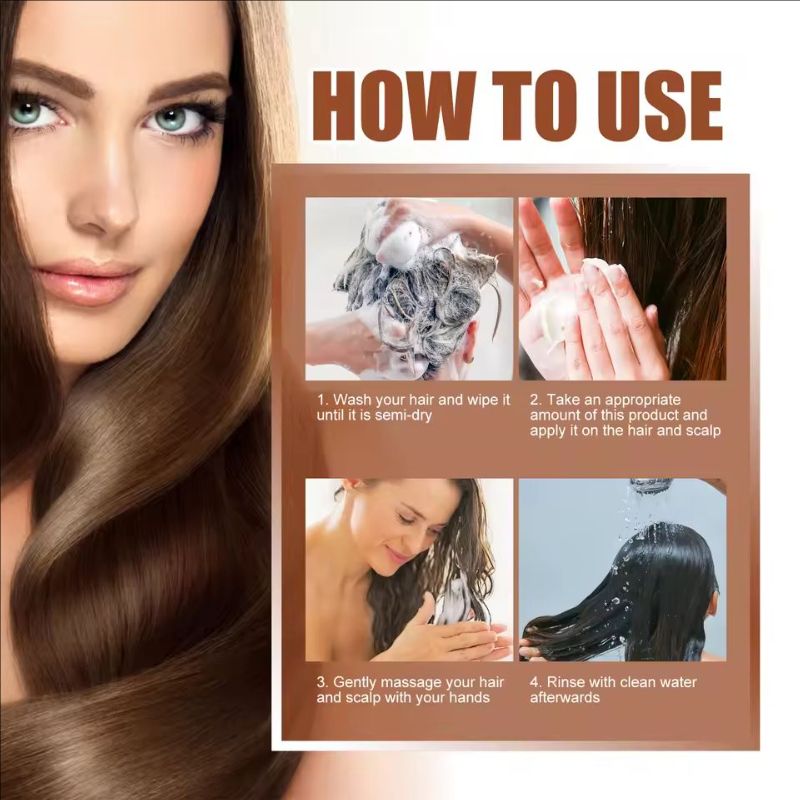 HOW TO USE

1. Wash your hair and wipe it until it is semi-dry

2. Take an appropriate amount of this product and apply it on the hair and scalp

3. Gently massage your hair and scalp with your hands

4. Rinse with clean water afterwards