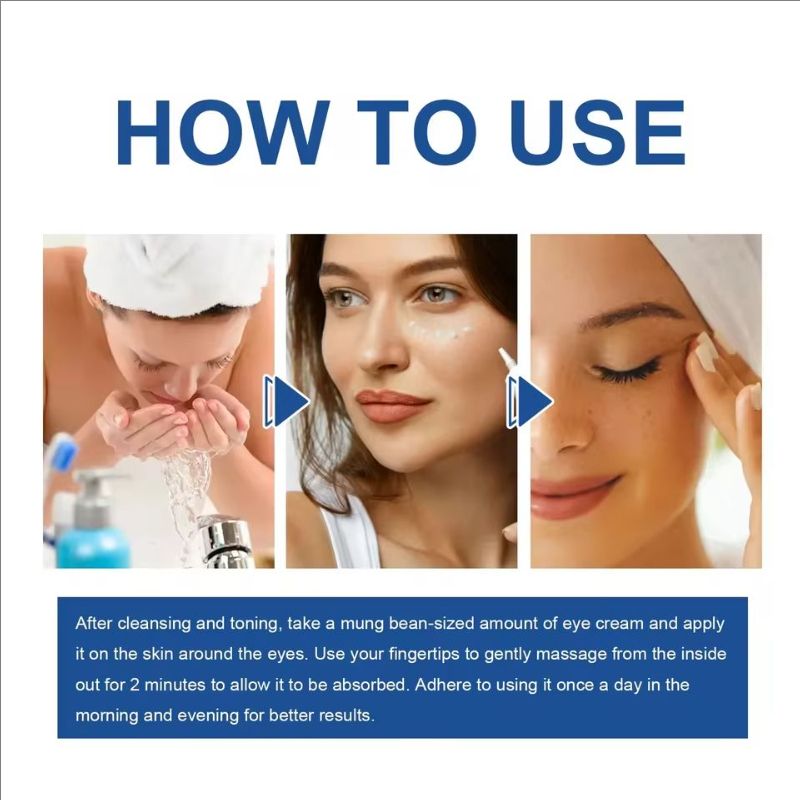 HOW TO USE

After cleansing and toning, take a mung bean-sized amount of eye cream and apply it on the skin around the eyes. Use your fingertips to gently massage from the inside out for 2 minutes to allow it to be absorbed. Adhere to using it once a day in the morning and evening for better results.