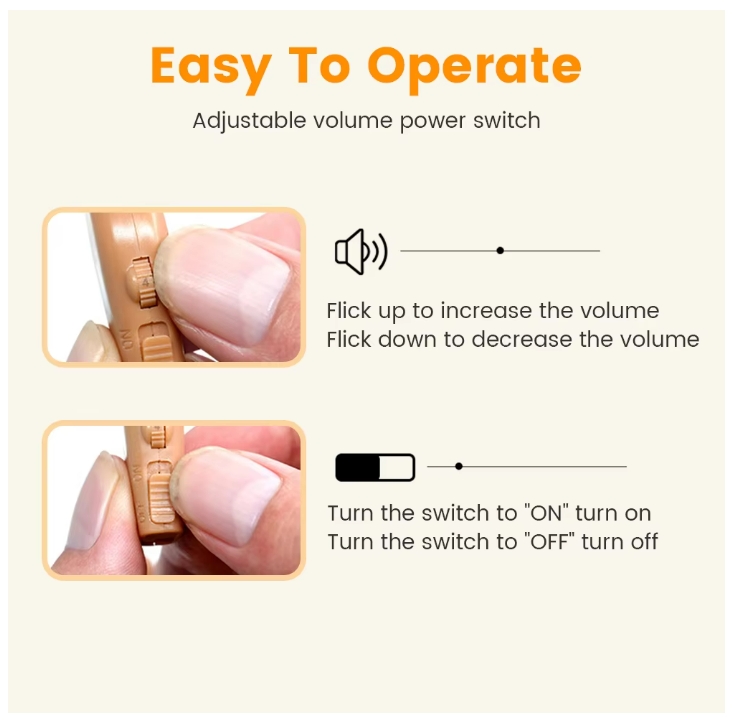 Easy To Operate

Adjustable volume power switch

4

ON

Flick up to increase the volume
Flick down to decrease the volume

ON

Turn the switch to "ON" turn on
Turn the switch to "OFF" turn off