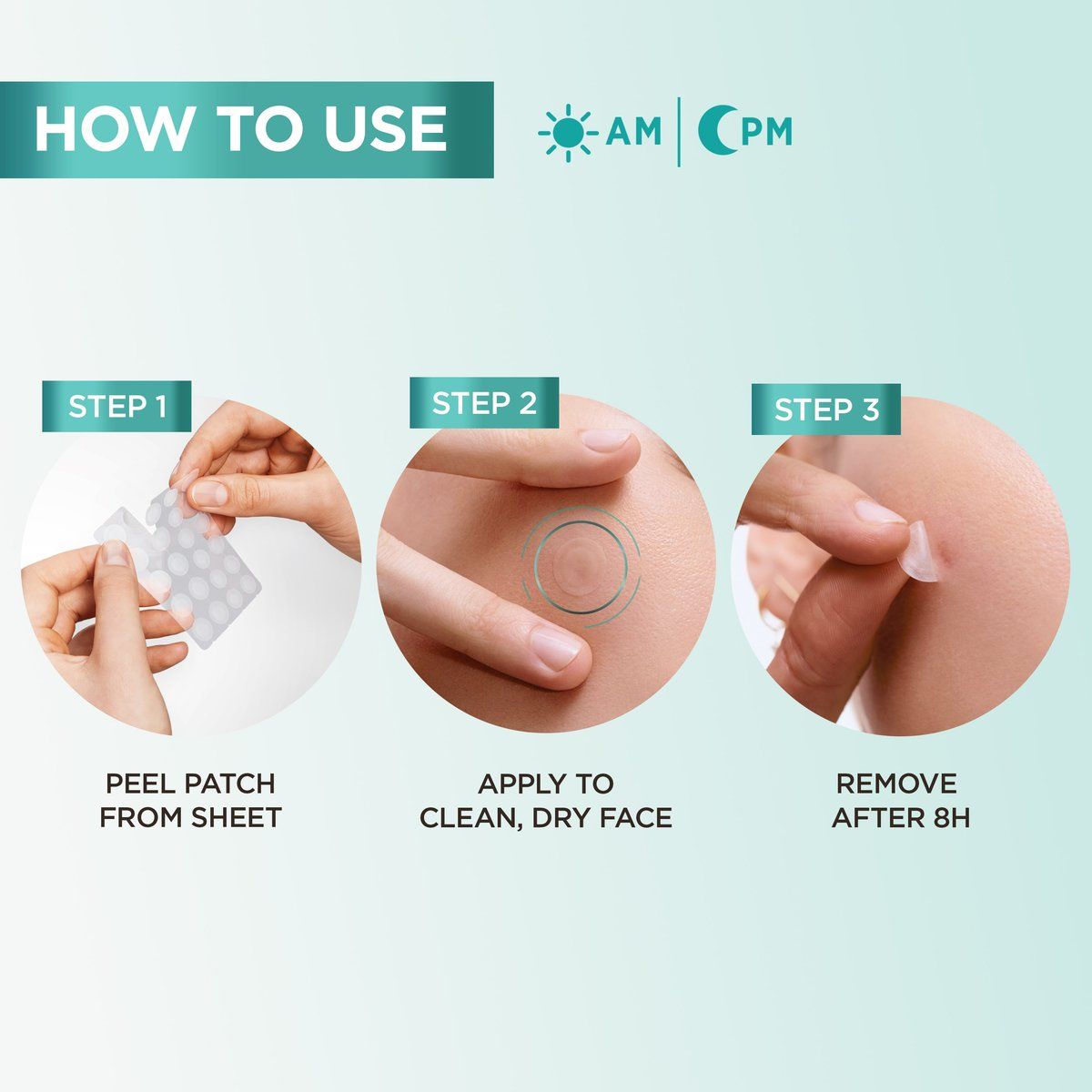 HOW TO USE

AM | PM

STEP 1

PEEL PATCH FROM SHEET

STEP 2

APPLY TO CLEAN, DRY FACE

STEP 3

REMOVE AFTER 8H