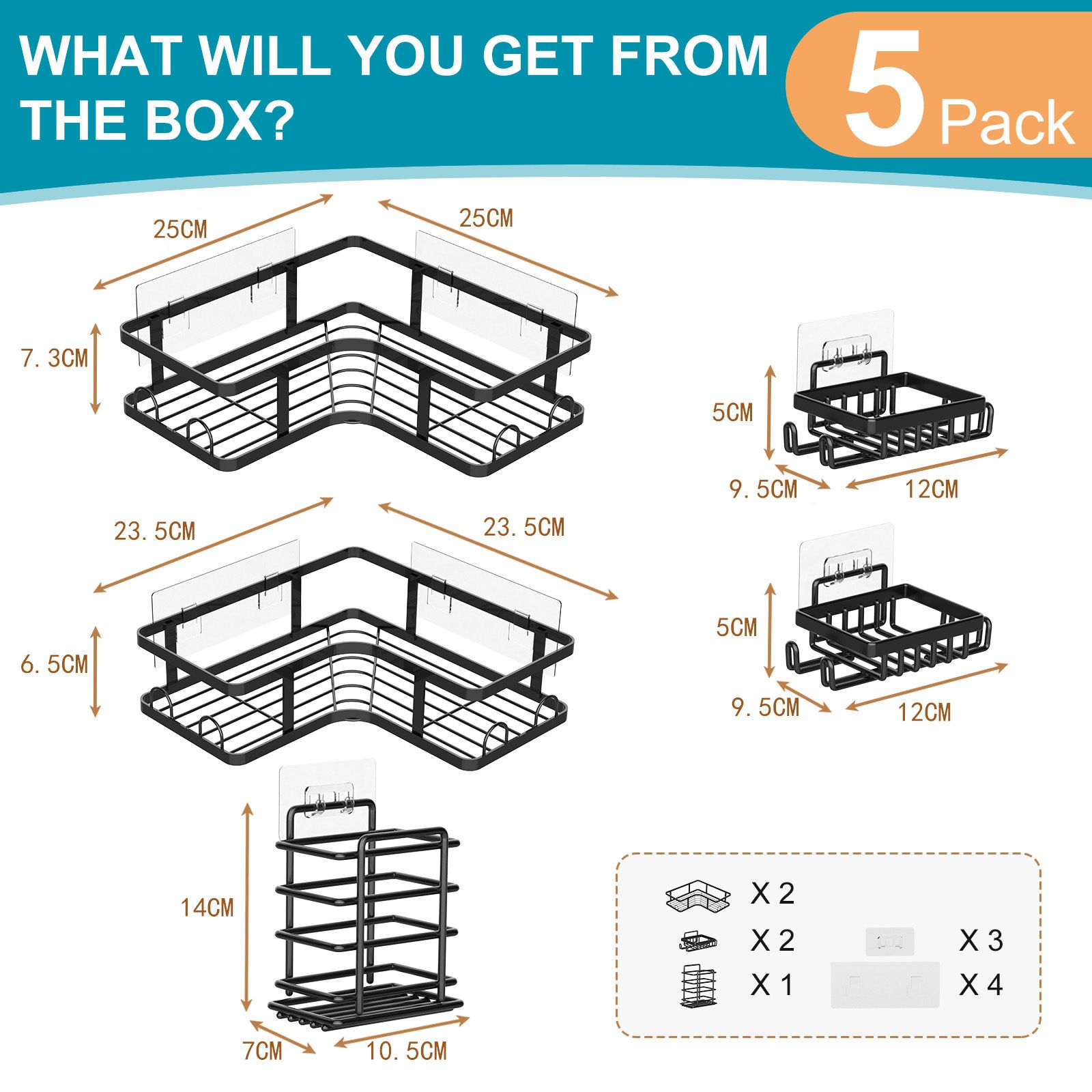 WHAT WILL YOU GET FROM THE BOX?

5 Pack

25CM

25CM

7.3CM

5CM

9.5CM

12CM

23.5CM

23.5CM

6.5CM

5CM

9.5CM

12CM

14CM

7CM

10.5CM

X 2

X 2

X 3

X 1

X 4