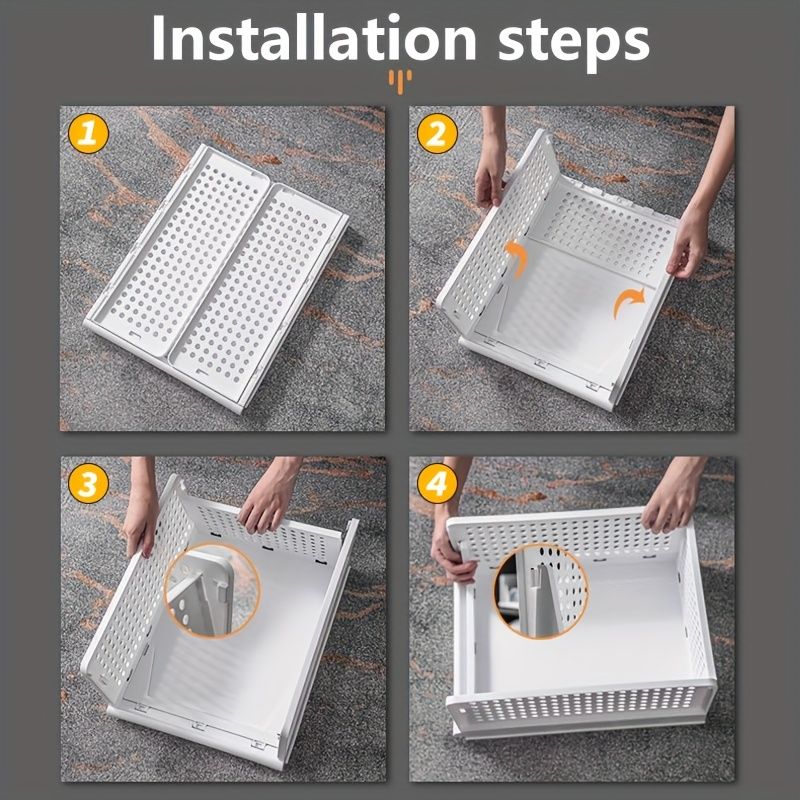 Installation steps

1

2

3

4