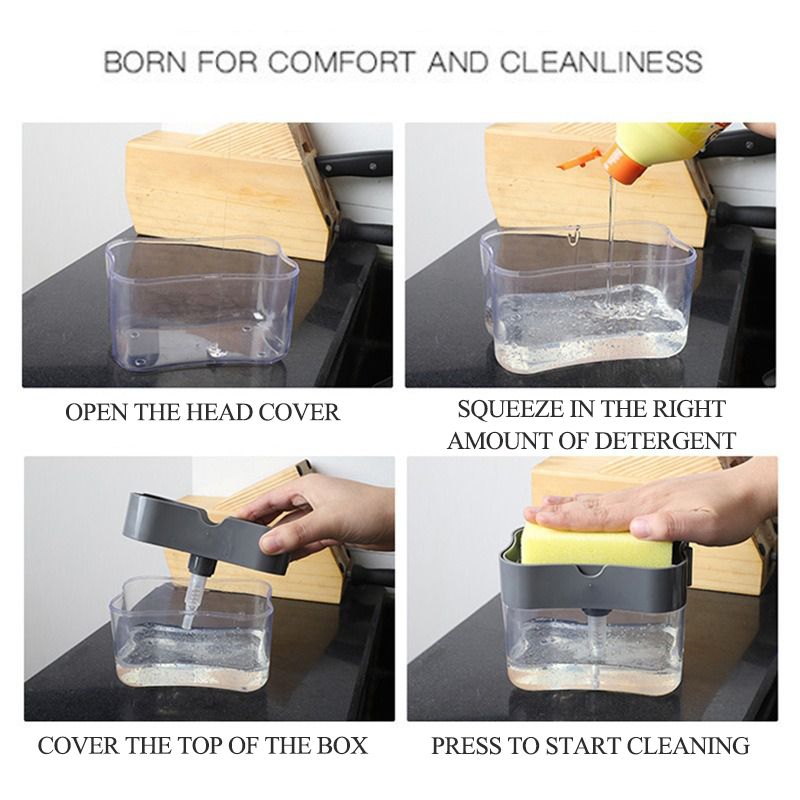 BORN FOR COMFORT AND CLEANLINESS

OPEN THE HEAD COVER

SQUEEZE IN THE RIGHT AMOUNT OF DETERGENT

COVER THE TOP OF THE BOX

PRESS TO START CLEANING