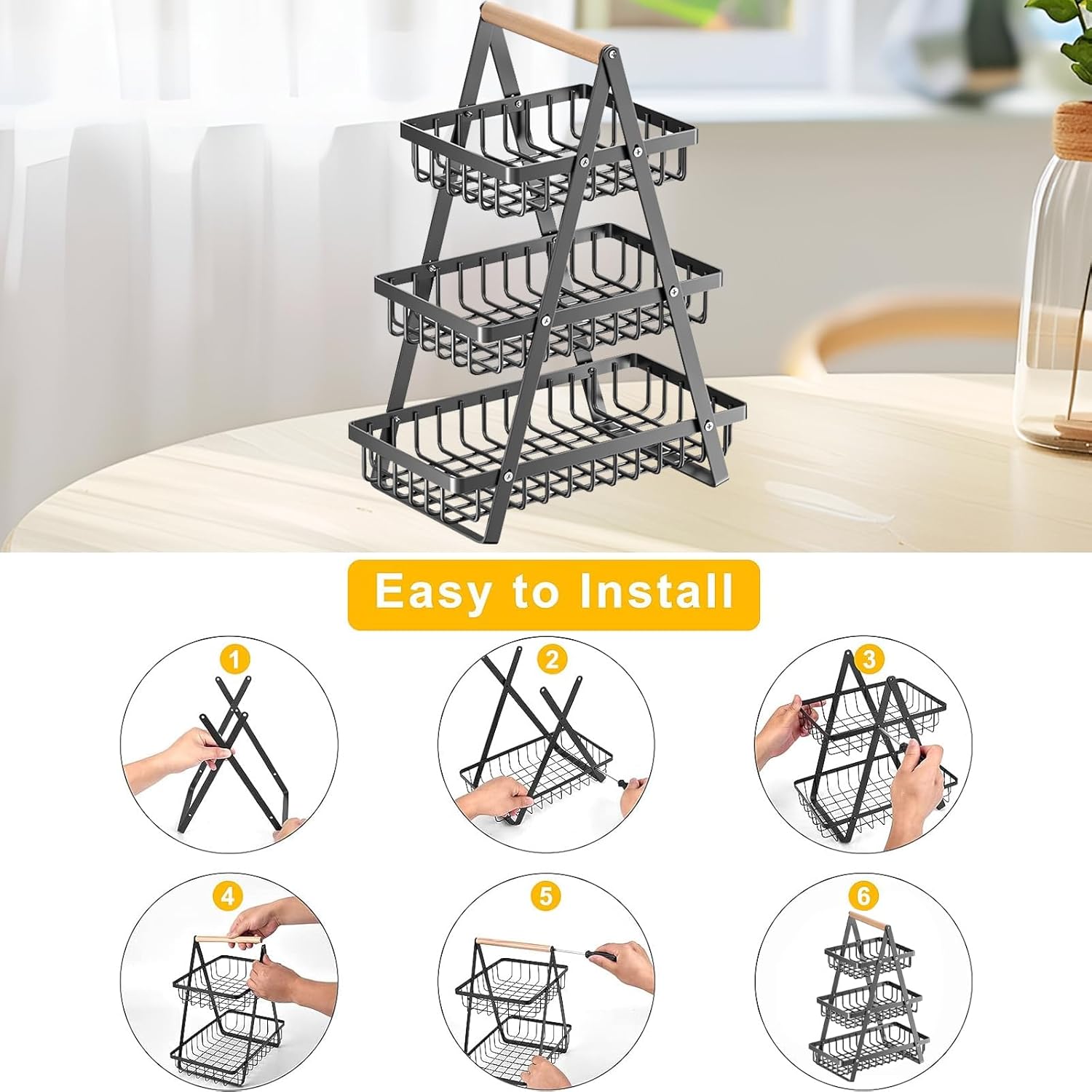 Easy to Install

1

2

3

4

5

6