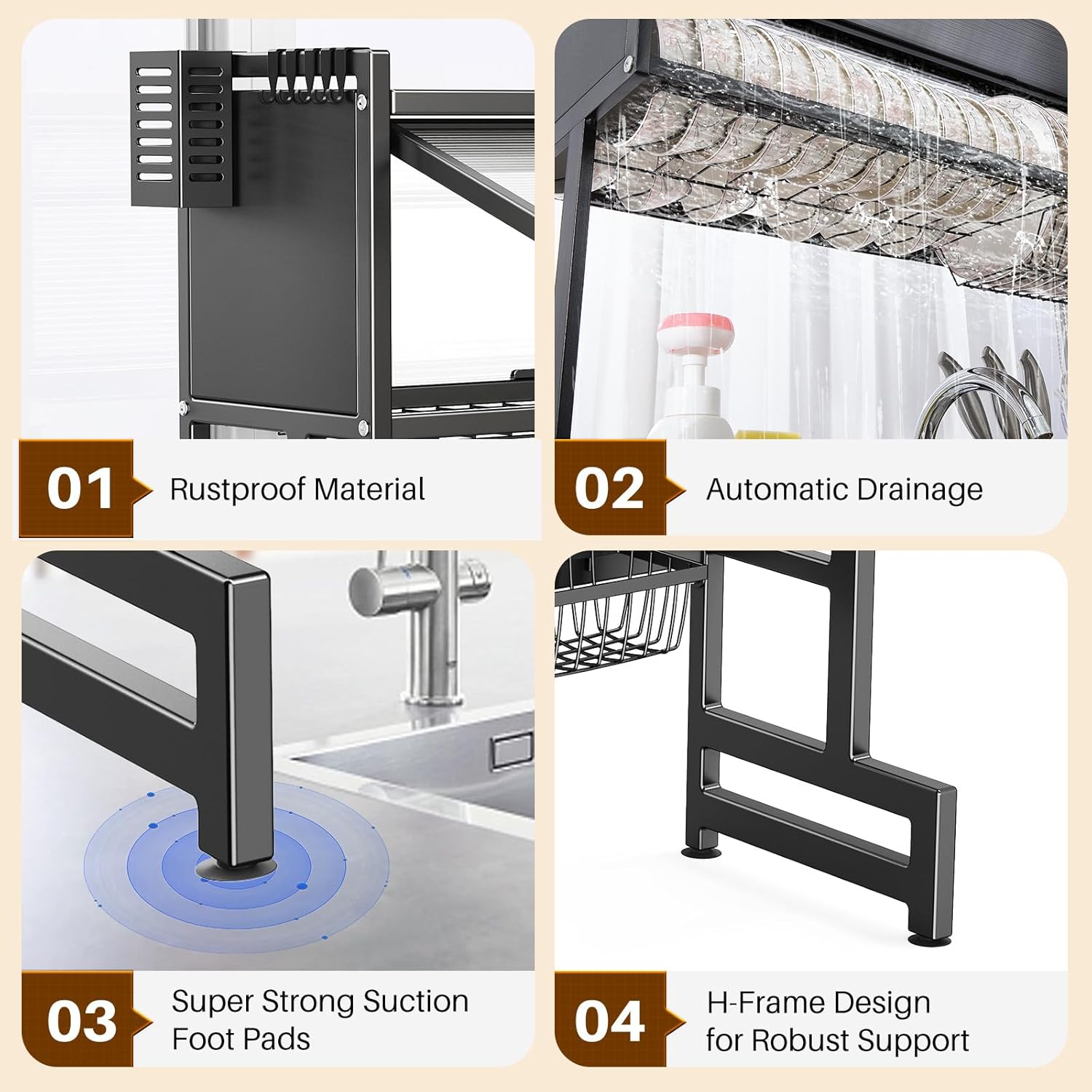 01
Rustproof Material

02
Automatic Drainage

03
Super Strong Suction Foot Pads

04
H-Frame Design for Robust Support