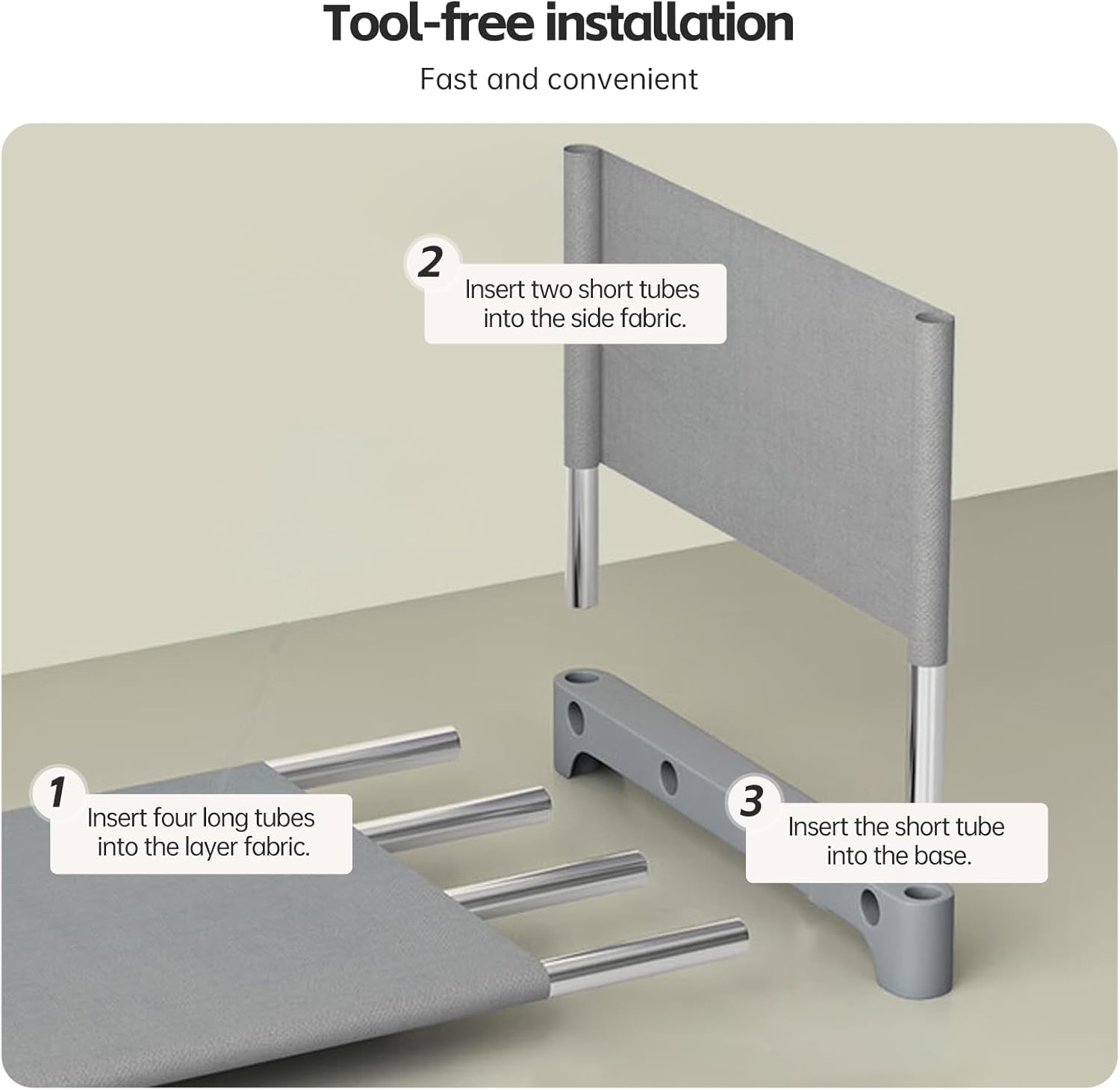 Tool-free installation

Fast and convenient

2
Insert two short tubes into the side fabric.

1
Insert four long tubes into the layer fabric.

3
Insert the short tube into the base.