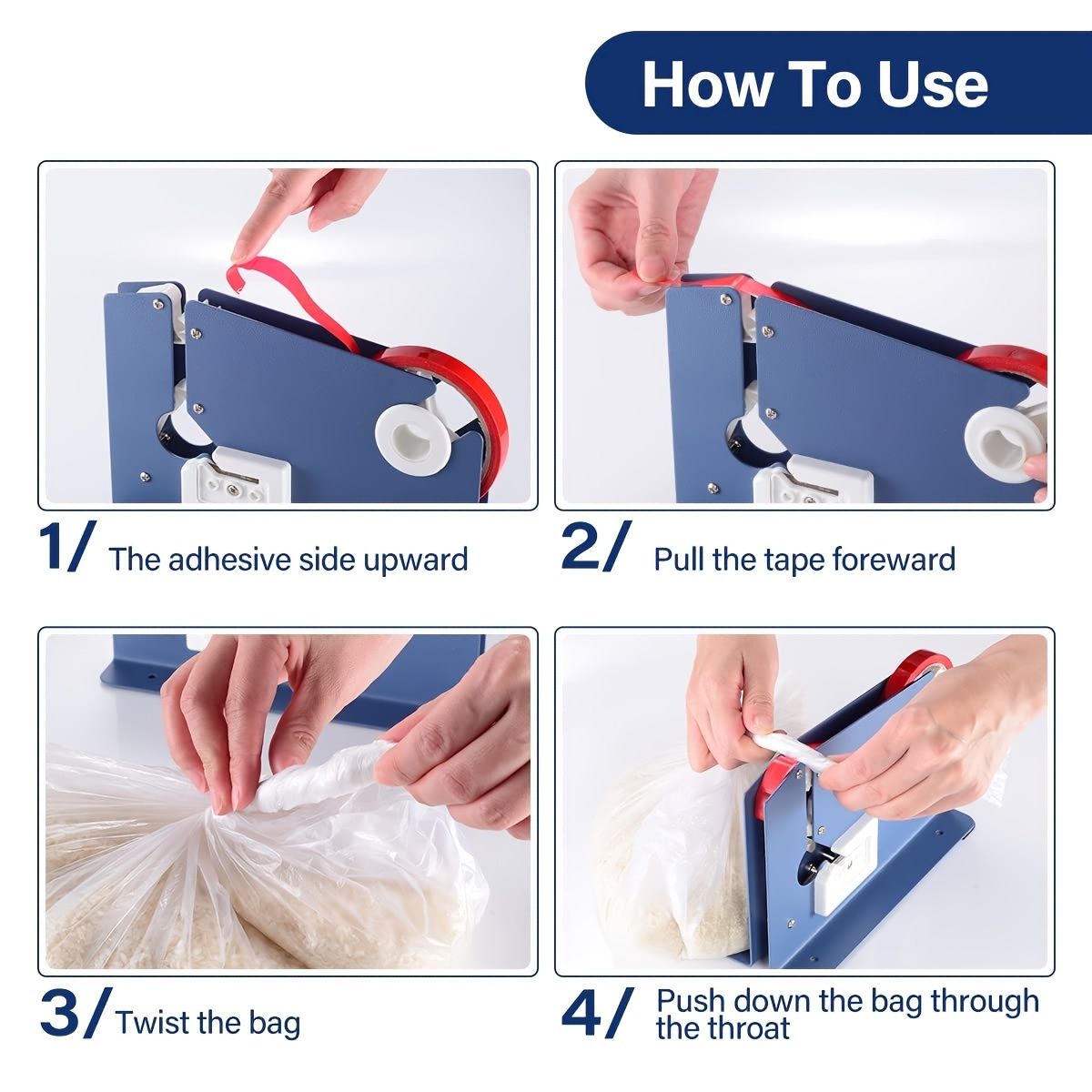 How To Use

1/ The adhesive side upward

2/ Pull the tape foreward

3/ Twist the bag

4/ Push down the bag through the throat