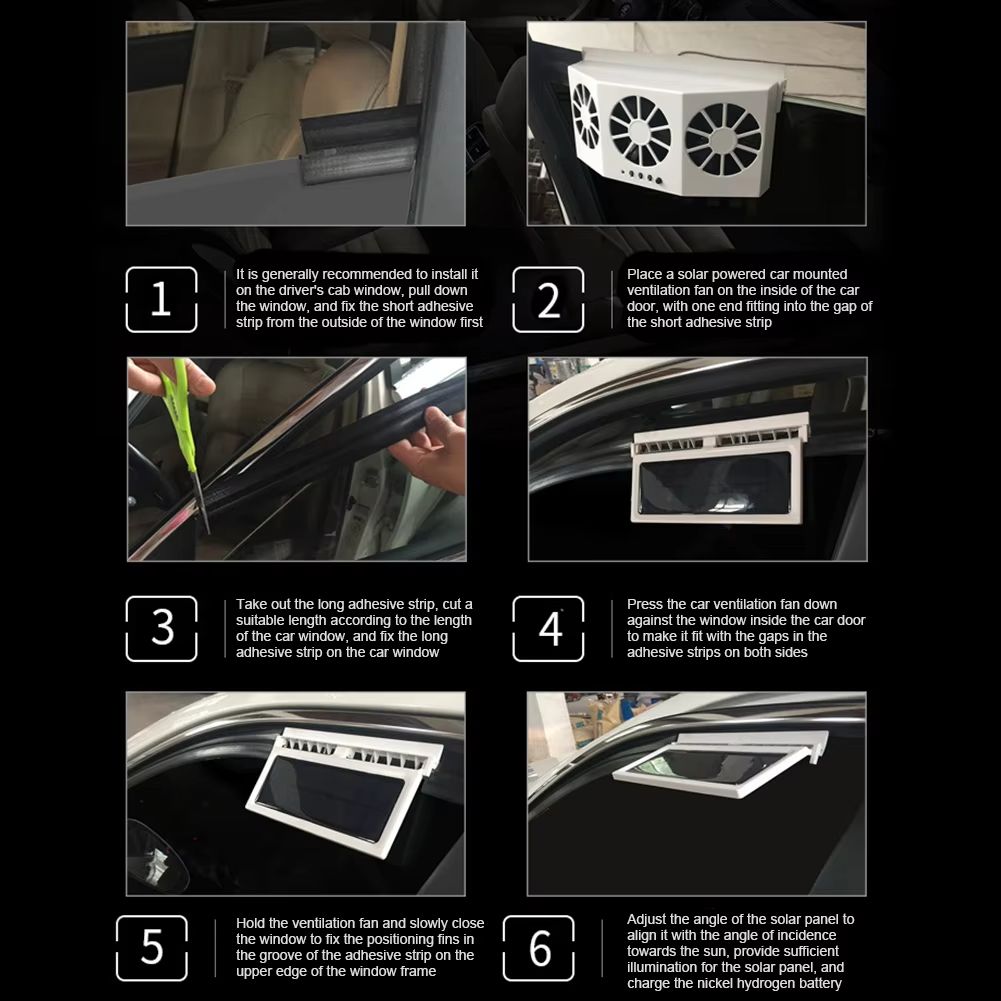 1

It is generally recommended to install it on the driver's cab window, pull down the window, and fix the short adhesive strip from the outside of the window first

2

Place a solar powered car mounted ventilation fan on the inside of the car door, with one end fitting into the gap of the short adhesive strip

3

Take out the long adhesive strip, cut a suitable length according to the length of the car window, and fix the long adhesive strip on the car window

4

Press the car ventilation fan down against the window inside the car door to make it fit with the gaps in the adhesive strips on both sides

5

Hold the ventilation fan and slowly close the window to fix the positioning fins in the groove of the adhesive strip on the upper edge of the window frame

6

Adjust the angle of the solar panel to align it with the angle of incidence towards the sun, provide sufficient illumination for the solar panel, and charge the nickel hydrogen battery