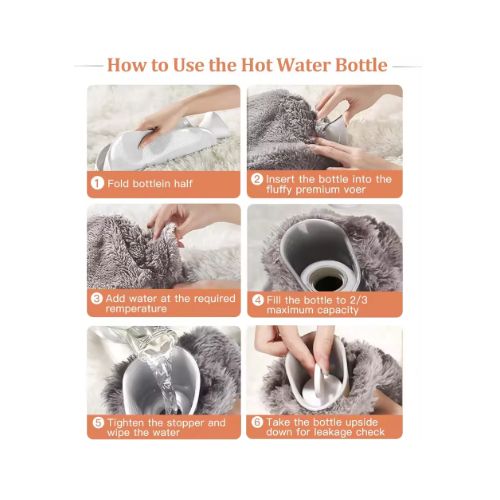 How to Use the Hot Water Bottle

1 Fold bottlein half

2 Insert the bottle into the fluffy premium voer

3 Add water at the required remperature

4 Fill the bottle to 2/3 maximum capacity

5 Tighten the stopper and wipe the water

6 Take the bottle upside down for leakage check