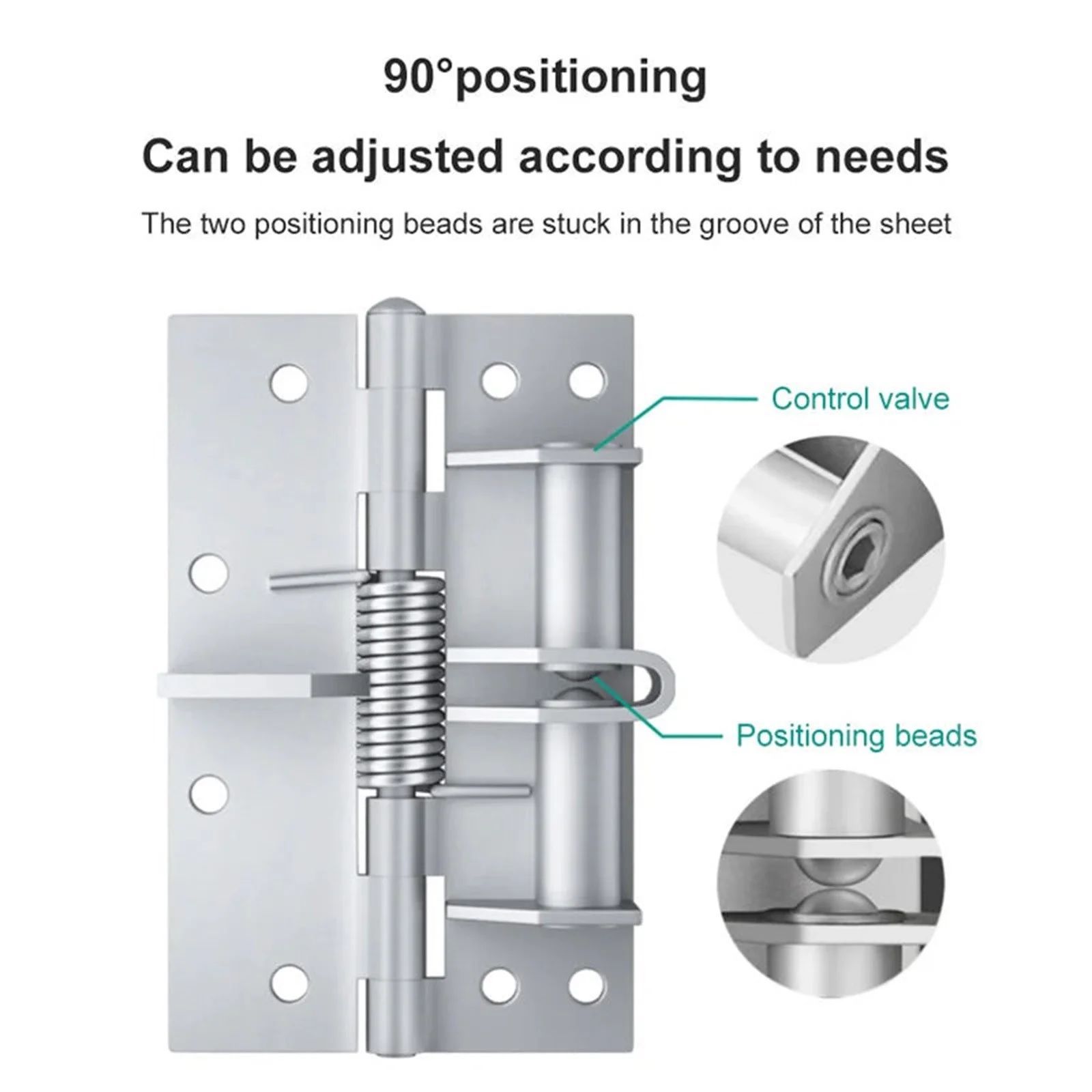 90°positioning

Can be adjusted according to needs

The two positioning beads are stuck in the groove of the sheet

Control valve

Positioning beads