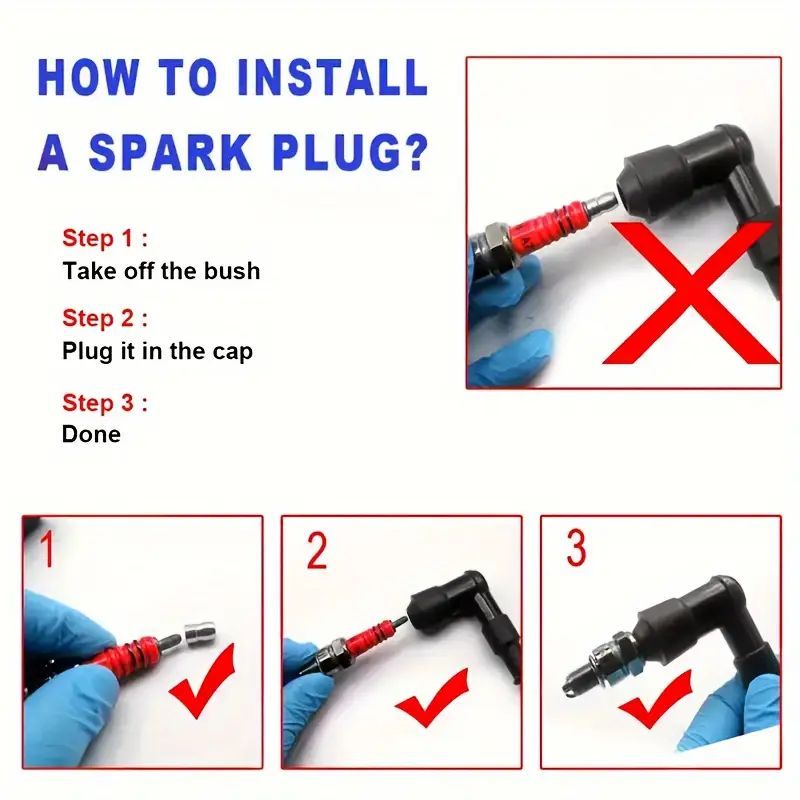 HOW TO INSTALL A SPARK PLUG?

Step 1 :
Take off the bush

Step 2 :
Plug it in the cap

Step 3 :
Done

1

2

3