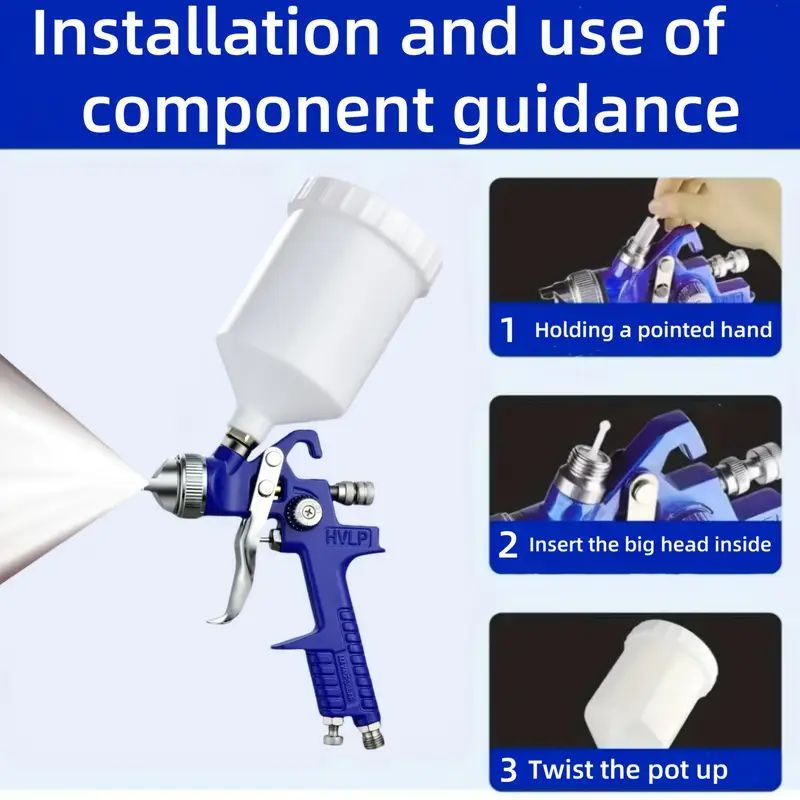 Installation and use of component guidance

HVLP

1 Holding a pointed hand

2 Insert the big head inside

3 Twist the pot up