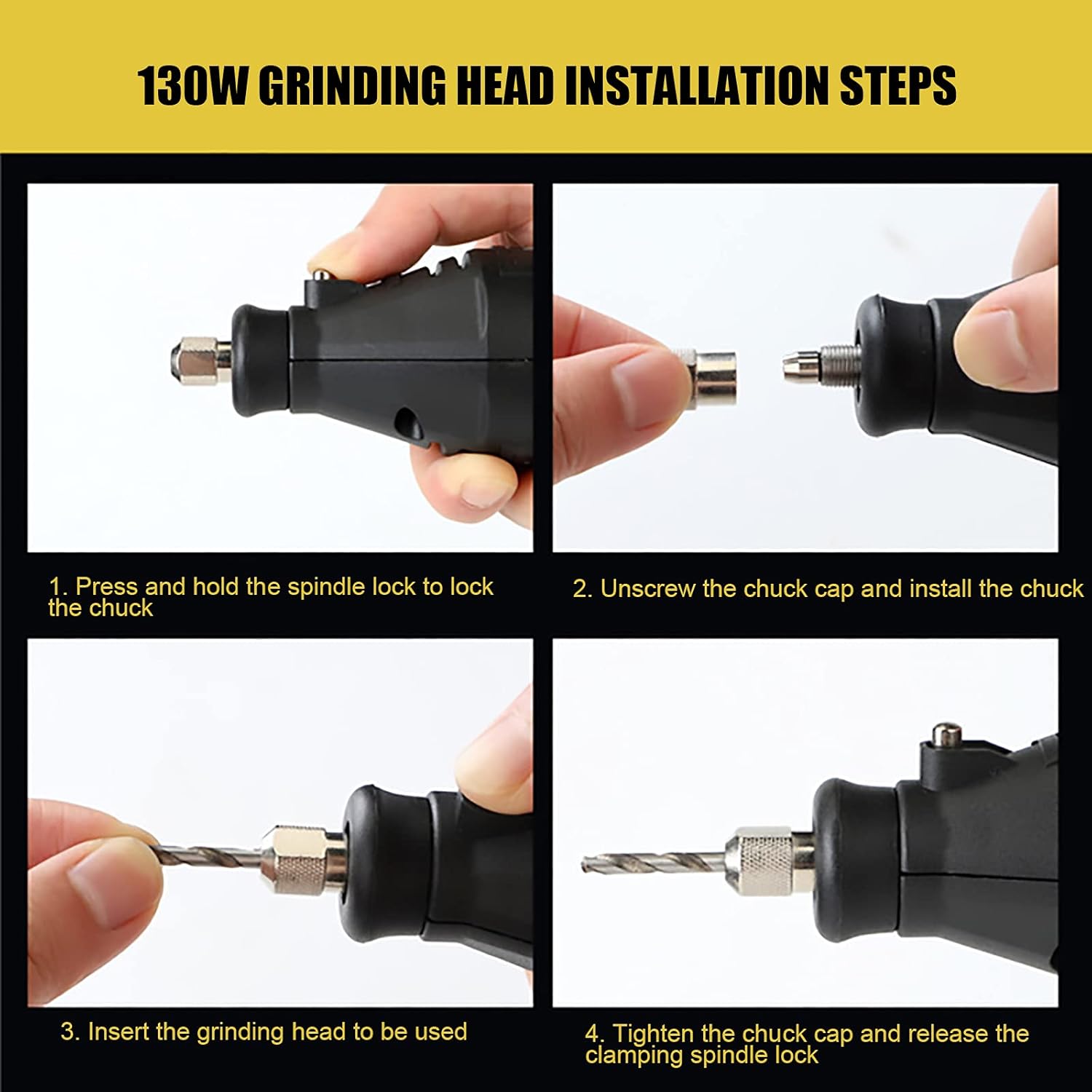 130W GRINDING HEAD INSTALLATION STEPS

1. Press and hold the spindle lock to lock the chuck

2. Unscrew the chuck cap and install the chuck

3. Insert the grinding head to be used

4. Tighten the chuck cap and release the clamping spindle lock