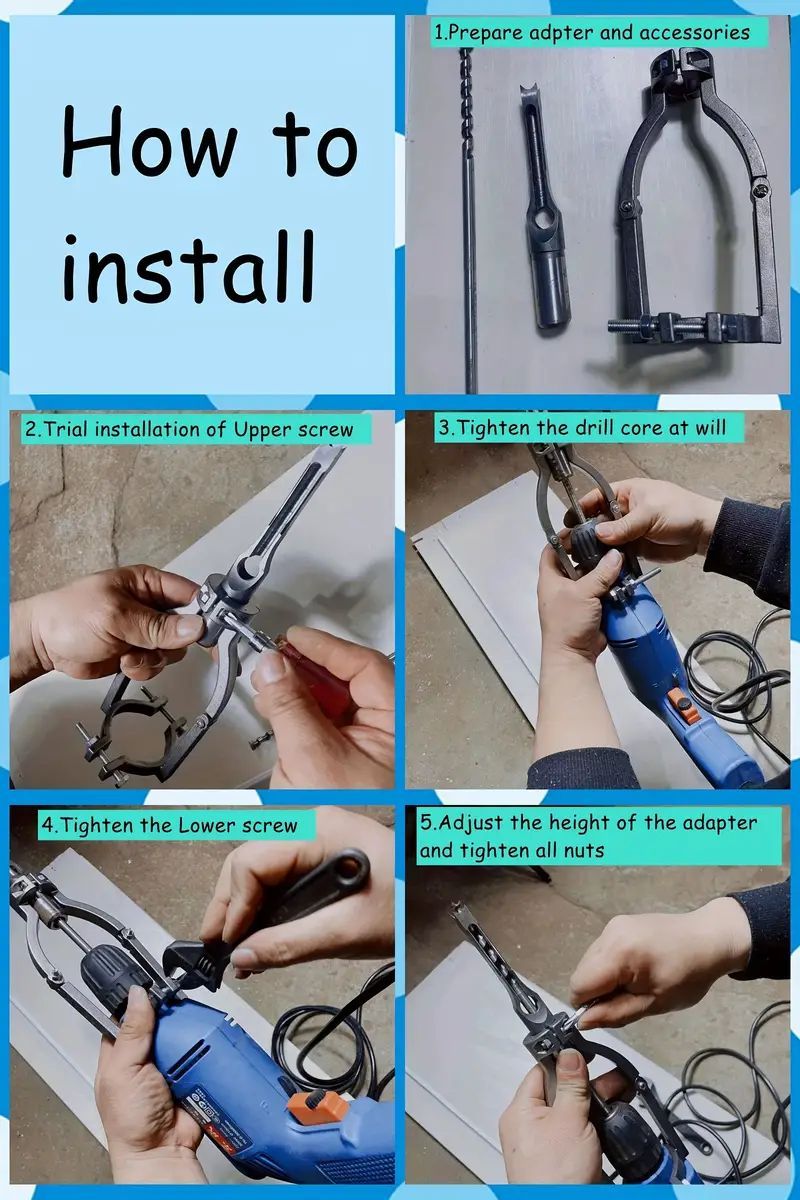 How to install

1.Prepare adpter and accessories

2.Trial installation of Upper screw

3.Tighten the drill core at will

4.Tighten the Lower screw

5.Adjust the height of the adapter and tighten all nuts