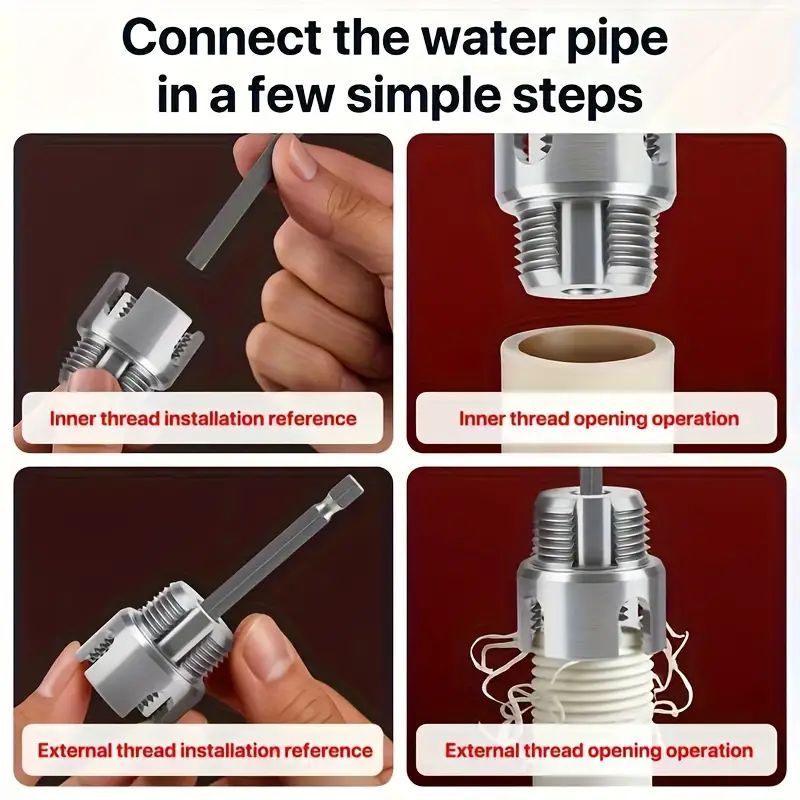 Connect the water pipe in a few simple steps

Inner thread installation reference

Inner thread opening operation

External thread installation reference

External thread opening operation