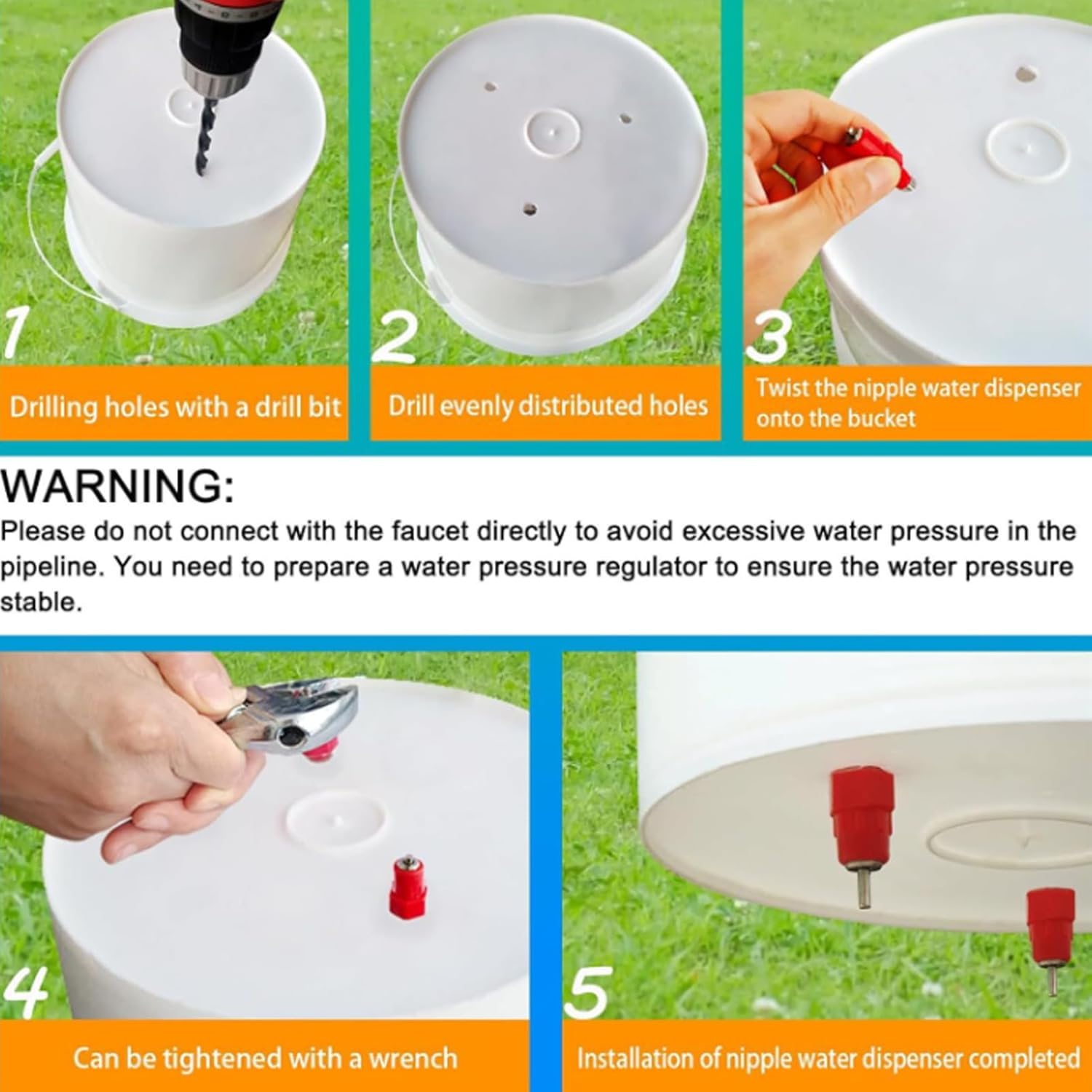 1
Drilling holes with a drill bit

2
Drill evenly distributed holes

3
Twist the nipple water dispenser onto the bucket

WARNING:
Please do not connect with the faucet directly to avoid excessive water pressure in the pipeline. You need to prepare a water pressure regulator to ensure the water pressure stable.

4
Can be tightened with a wrench

5
Installation of nipple water dispenser completed