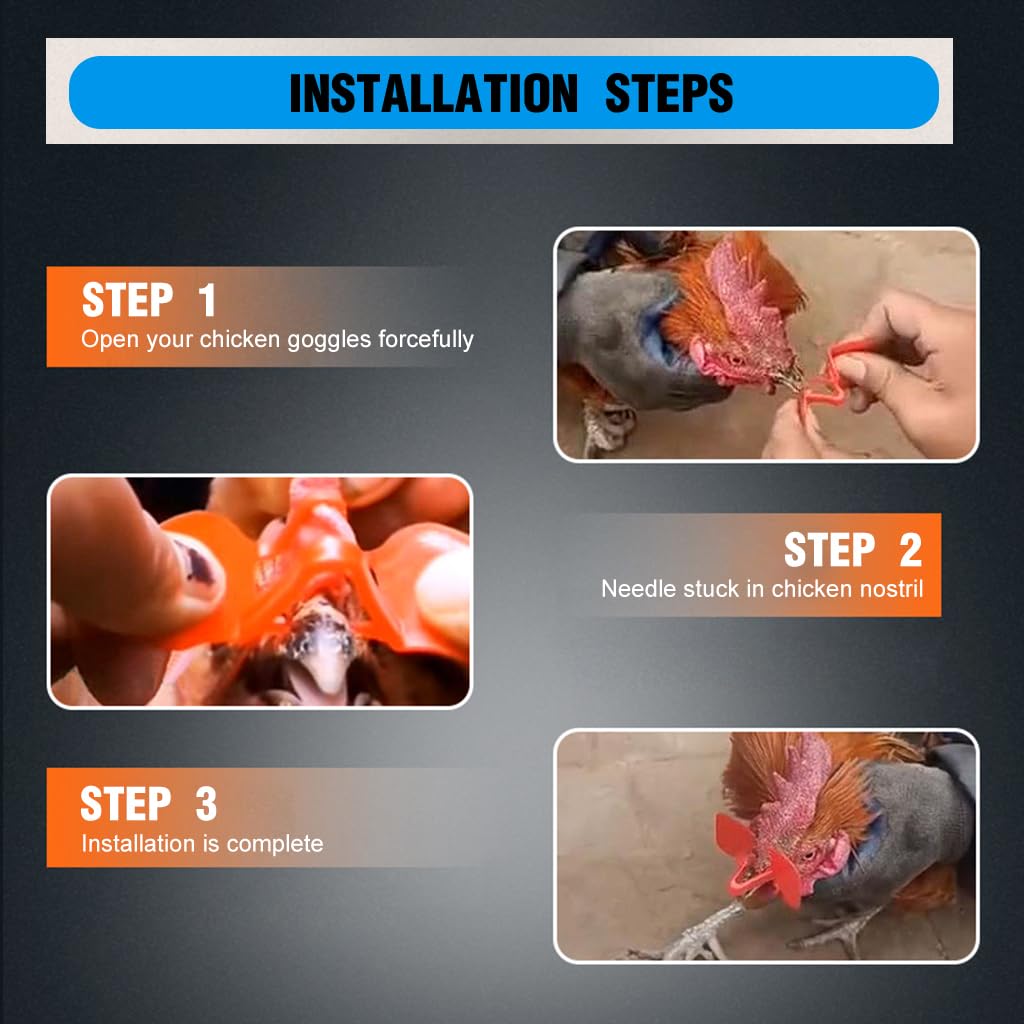 INSTALLATION STEPS

STEP 1
Open your chicken goggles forcefully

STEP 2
Needle stuck in chicken nostril

STEP 3
Installation is complete