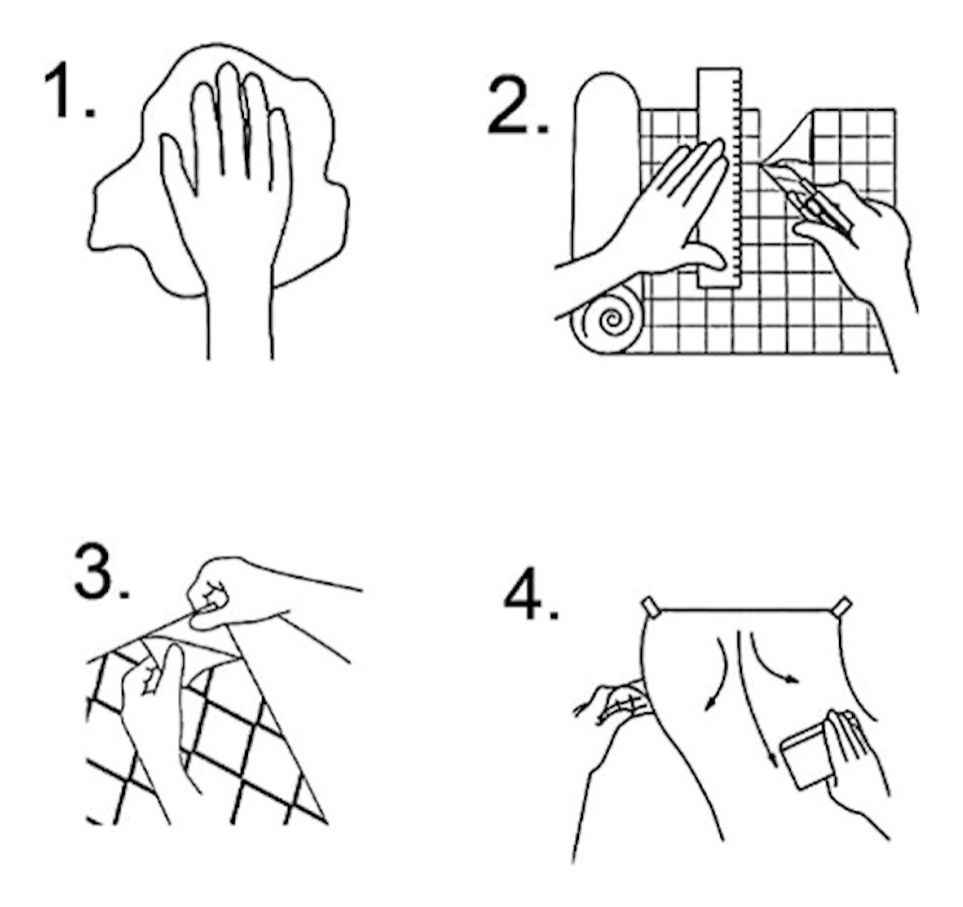 1.

2.

3.

4.