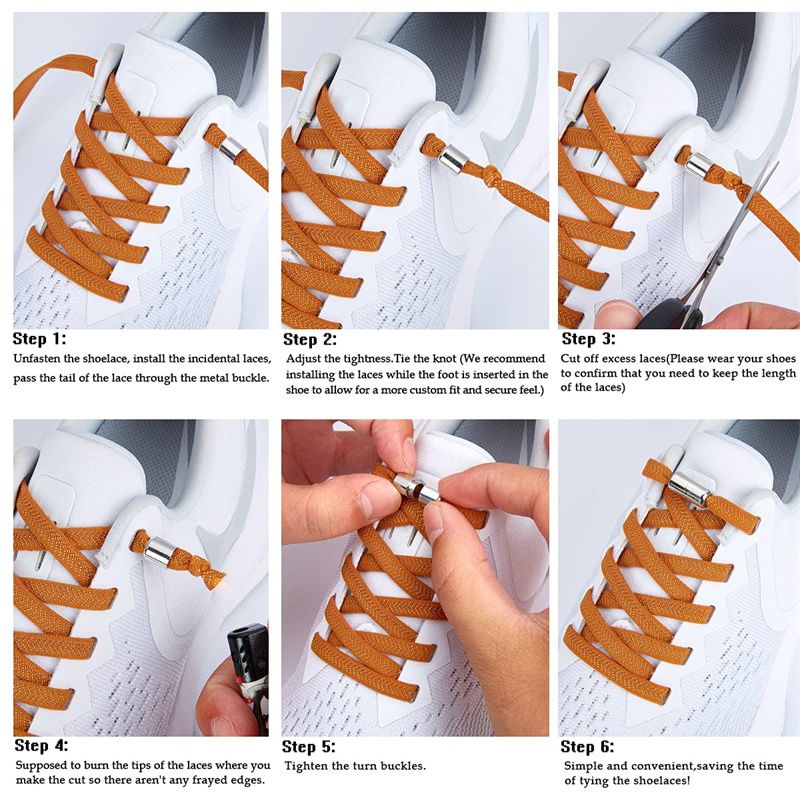 Step 1:
Unfasten the shoelace, install the incidental laces, pass the tail of the lace through the metal buckle.

Step 2:
Adjust the tightness.Tie the knot (We recommend installing the laces while the foot is inserted in the shoe to allow for a more custom fit and secure feel.)

Step 3:
Cut off excess laces(Please wear your shoes to confirm that you need to keep the length of the laces)

Step 4:
Supposed to burn the tips of the laces where you make the cut so there aren't any frayed edges.

Step 5:
Tighten the turn buckles.

Step 6:
Simple and convenient,saving the time of tying the shoelaces!