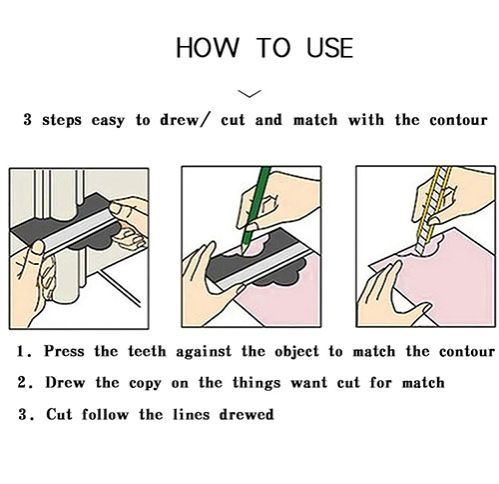 HOW TO USE

3 steps easy to drew/ cut and match with the contour

1. Press the teeth against the object to match the contour

2. Drew the copy on the things want cut for match

3. Cut follow the lines drewed