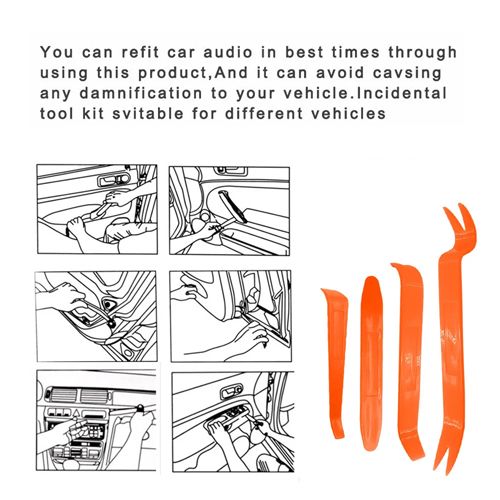 You can refit car audio in best times through using this product,And it can avoid cavsing any damnification to your vehicle.Incidental tool kit svitable for different vehicles