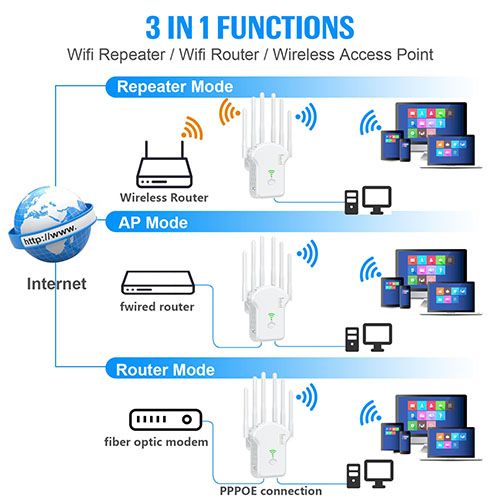 3 IN 1 FUNCTIONS
Wifi Repeater / Wifi Router / Wireless Access Point

Repeater Mode

Wireless Router

http://www.

Internet

AP Mode

fwired router

Router Mode

fiber optic modem

PPPOE connection