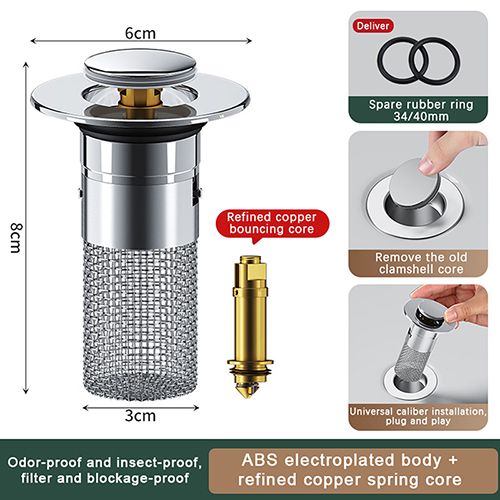 6cm

8cm

3cm

Refined copper bouncing core

Deliver

Spare rubber ring 34/40mm

Remove the old clamshell core

Universal caliber installation, plug and play

Odor-proof and insect-proof, filter and blockage-proof

ABS electroplated body + refined copper spring core