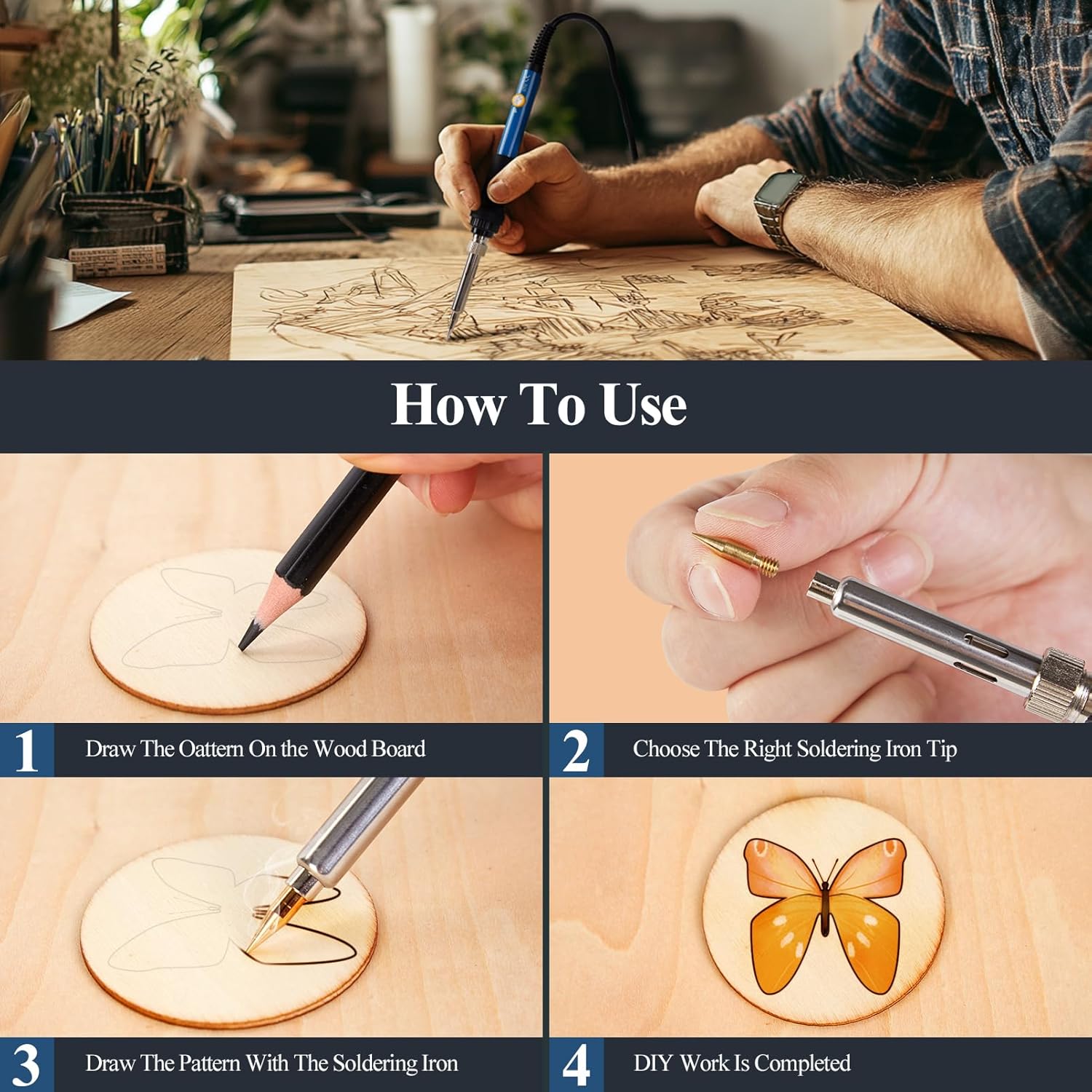 How To Use

1 Draw The Oattern On the Wood Board

2 Choose The Right Soldering Iron Tip

3 Draw The Pattern With The Soldering Iron

4 DIY Work Is Completed