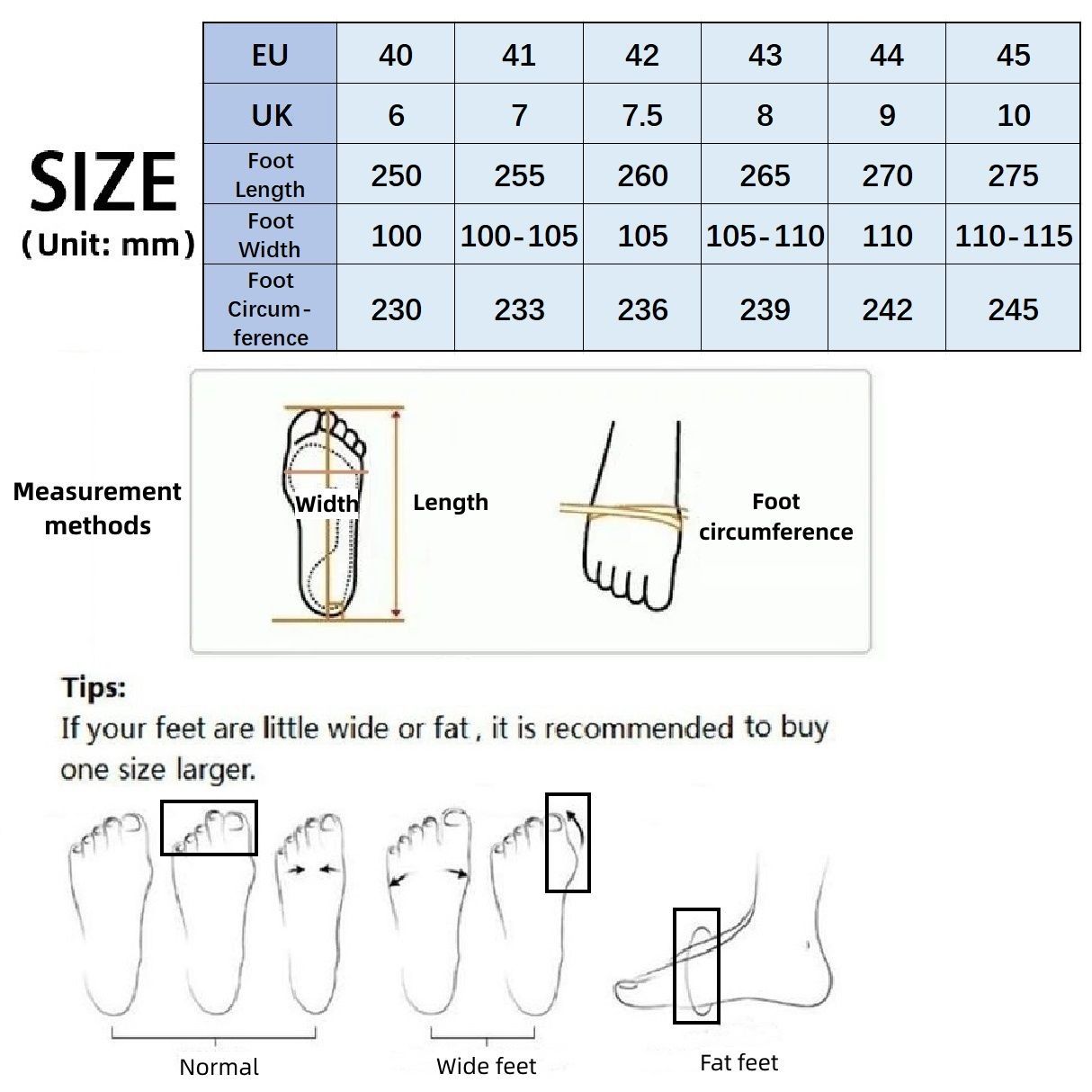 SIZE
(Unit: mm)

| EU | 40 | 41 | 42 | 43 | 44 | 45 |
|---|---|---|---|---|---|---|
| UK | 6 | 7 | 7.5 | 8 | 9 | 10 |
| Foot Length | 250 | 255 | 260 | 265 | 270 | 275 |
| Foot Width | 100 | 100-105 | 105 | 105-110 | 110 | 110-115 |
| Foot Circumference | 230 | 233 | 236 | 239 | 242 | 245 |

Measurement methods

Width

Length

Foot circumference

Tips:
If your feet are little wide or fat , it is recommended to buy one size larger.

Normal

Wide feet

Fat feet