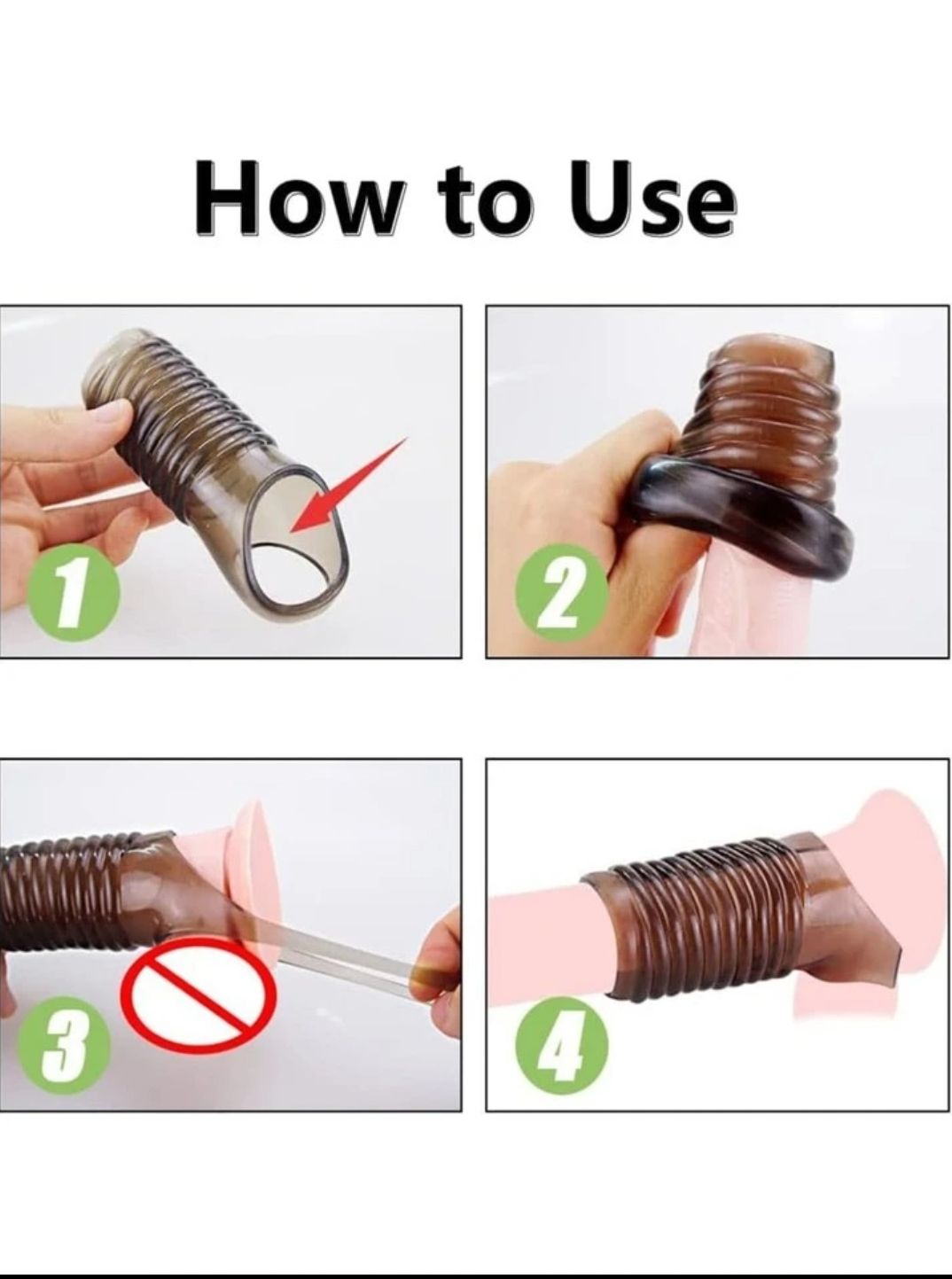 How to Use

1

2

3

4