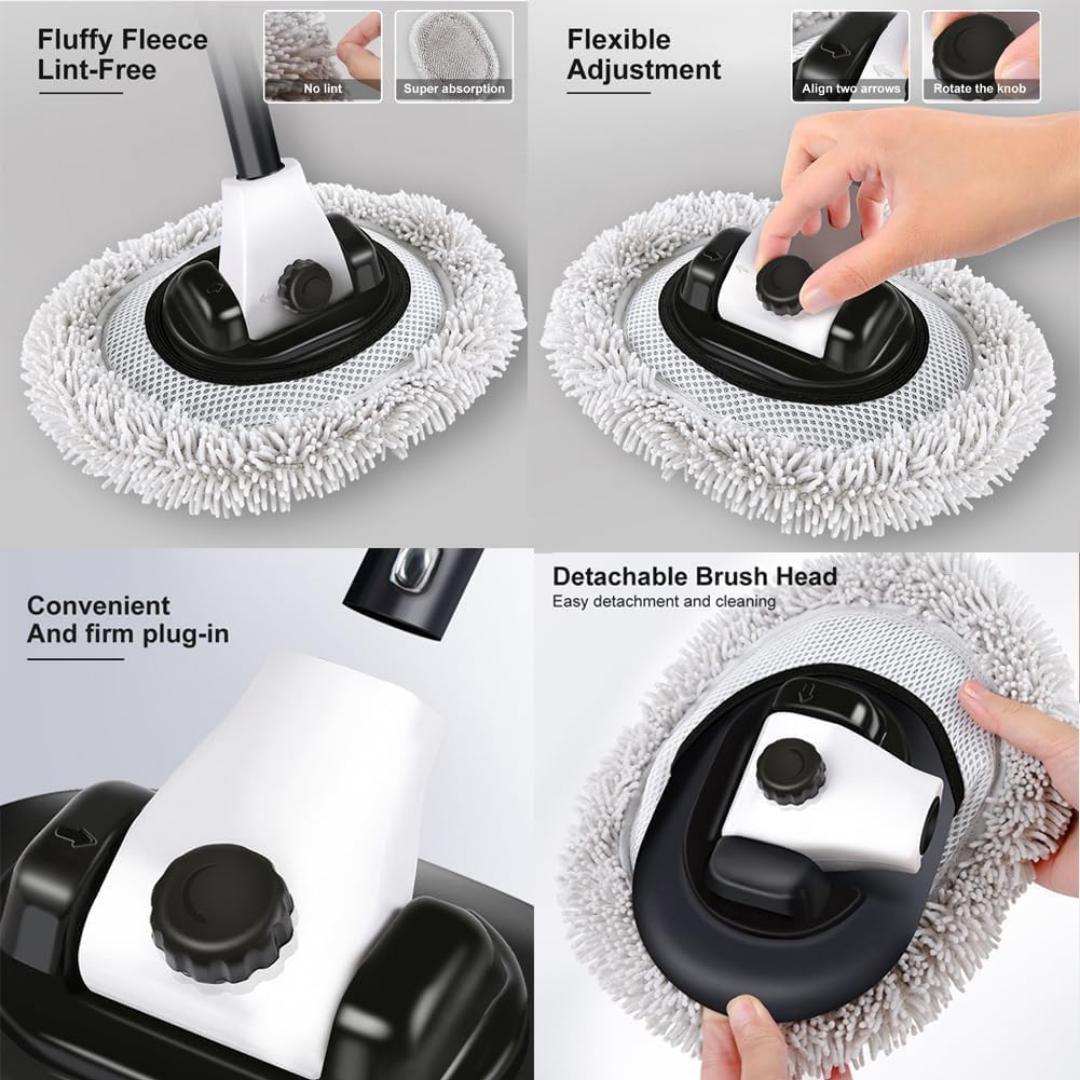 Fluffy Fleece
Lint-Free

No lint

Super absorption

Flexible
Adjustment

Align two arrows

Rotate the knob

Convenient
And firm plug-in

Detachable Brush Head
Easy detachment and cleaning