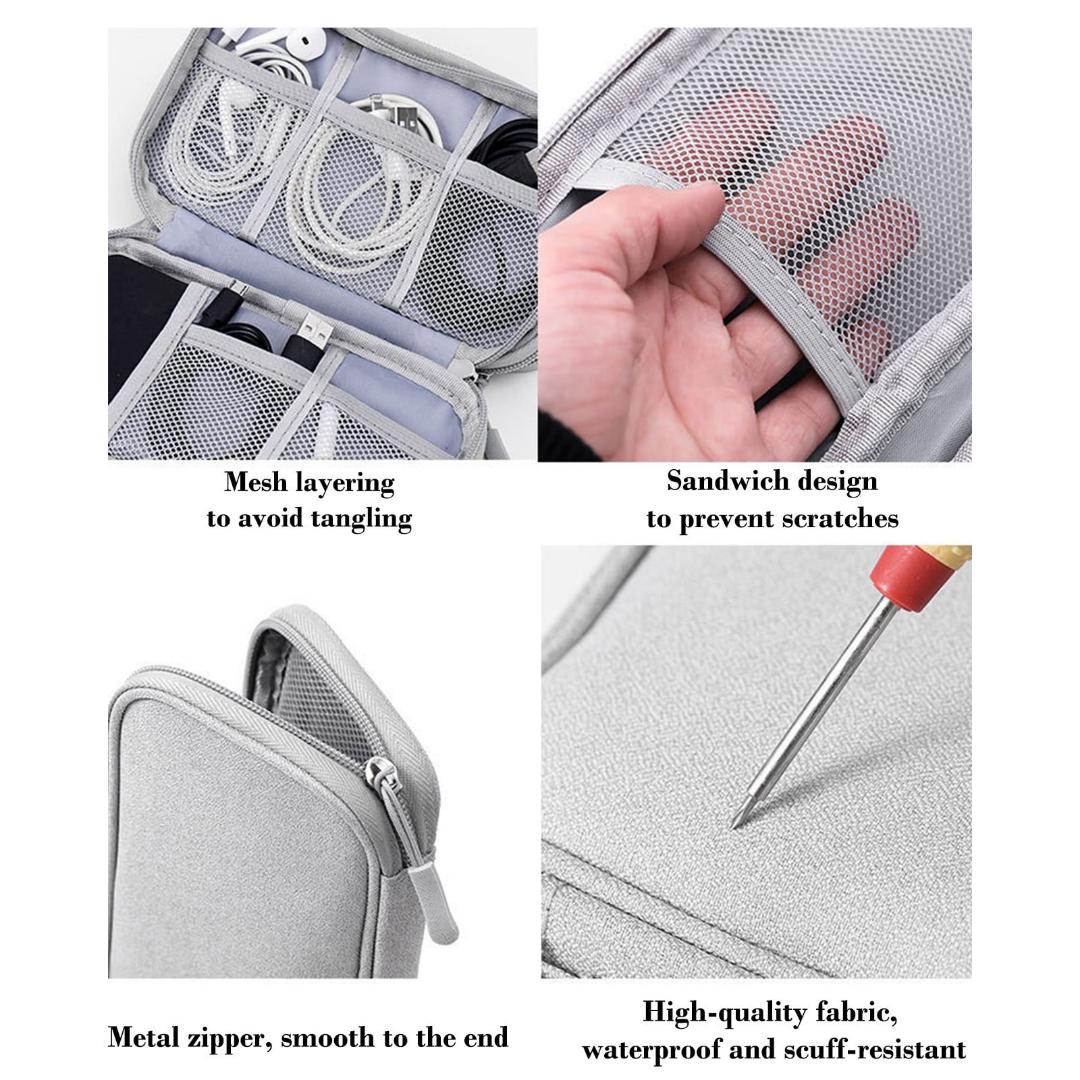 Mesh layering
to avoid tangling

Sandwich design
to prevent scratches

Metal zipper, smooth to the end

High-quality fabric,
waterproof and scuff-resistant