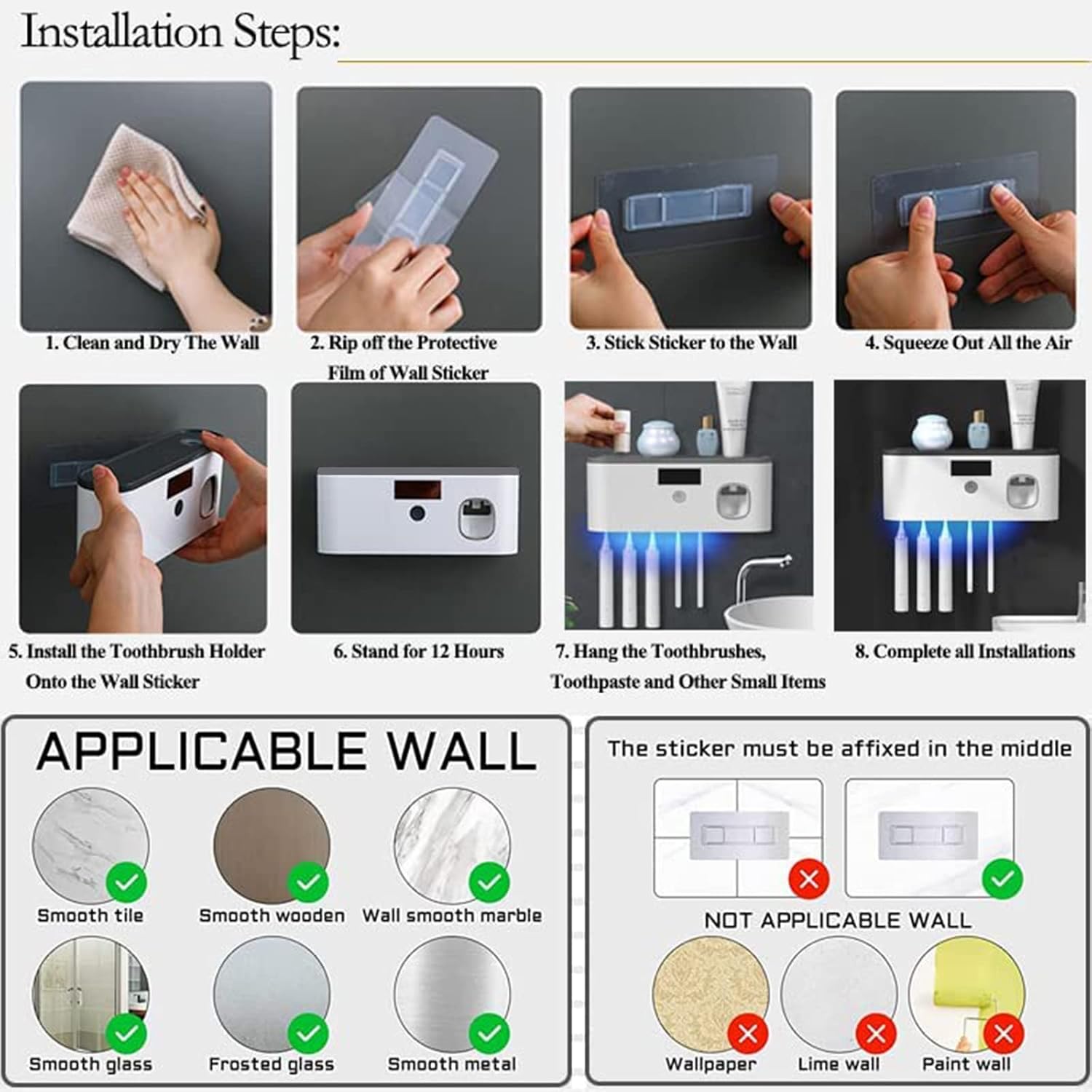 Installation Steps:

1. Clean and Dry The Wall

2. Rip off the Protective Film of Wall Sticker

3. Stick Sticker to the Wall

4. Squeeze Out All the Air

5. Install the Toothbrush Holder Onto the Wall Sticker

6. Stand for 12 Hours

7. Hang the Toothbrushes, Toothpaste and Other Small Items

8. Complete all Installations

APPLICABLE WALL

Smooth tile

Smooth wooden

Wall smooth marble

Smooth glass

Frosted glass

Smooth metal

The sticker must be affixed in the middle

NOT APPLICABLE WALL

Wallpaper

Lime wall

Paint wall