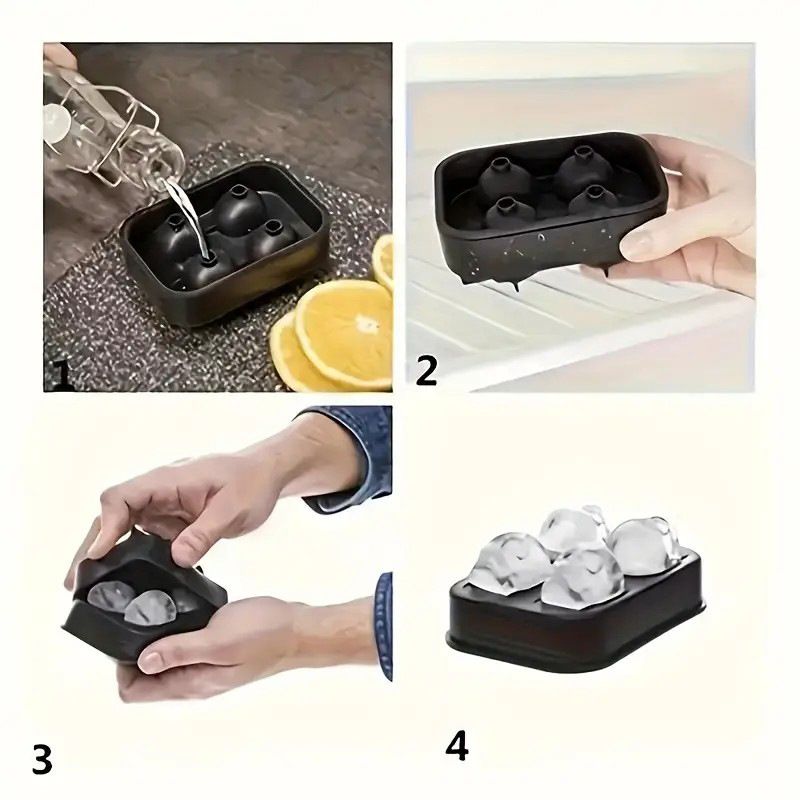 1
2
3
4