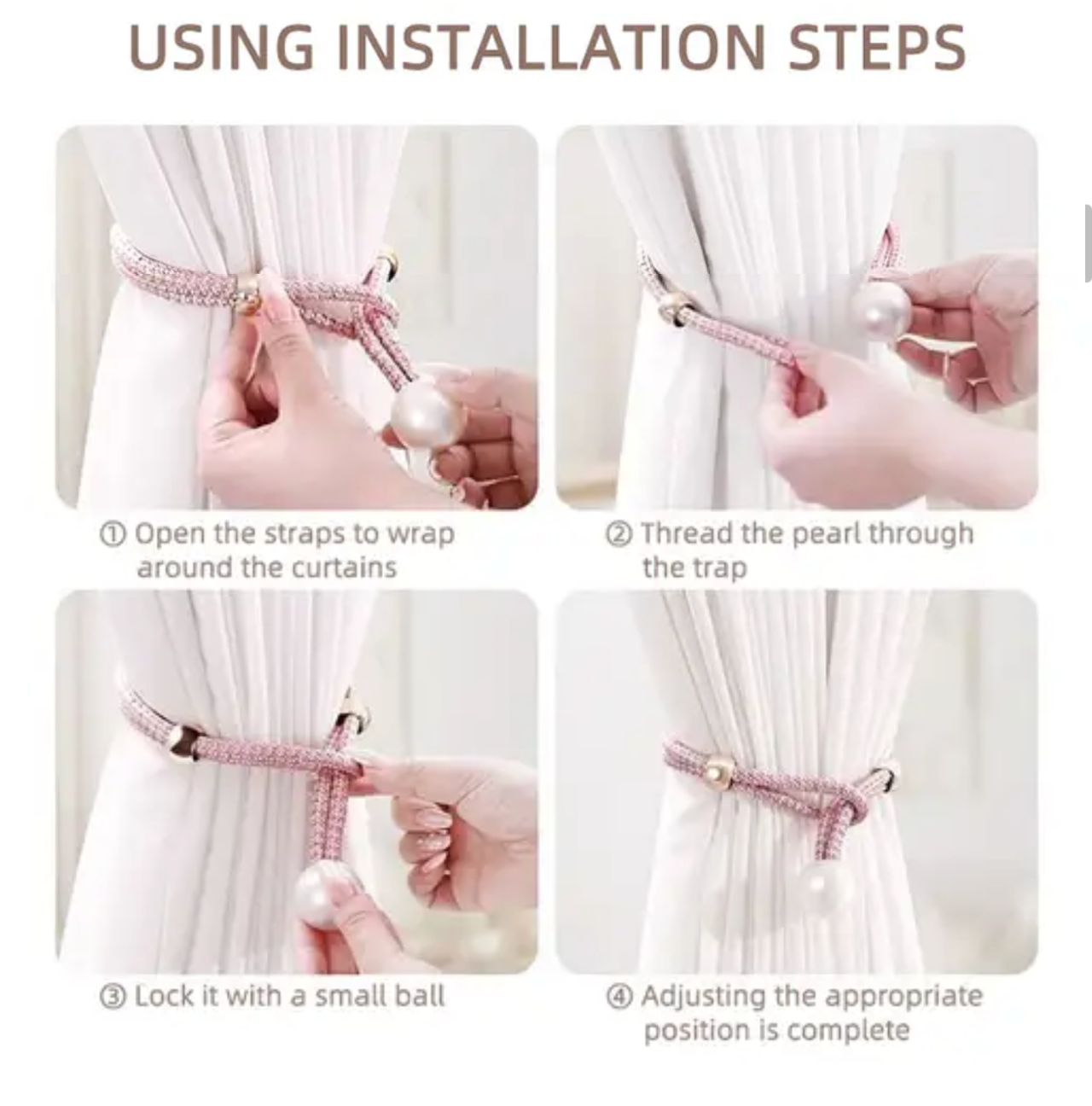 USING INSTALLATION STEPS

① Open the straps to wrap around the curtains

② Thread the pearl through the trap

③ Lock it with a small ball

④ Adjusting the appropriate position is complete