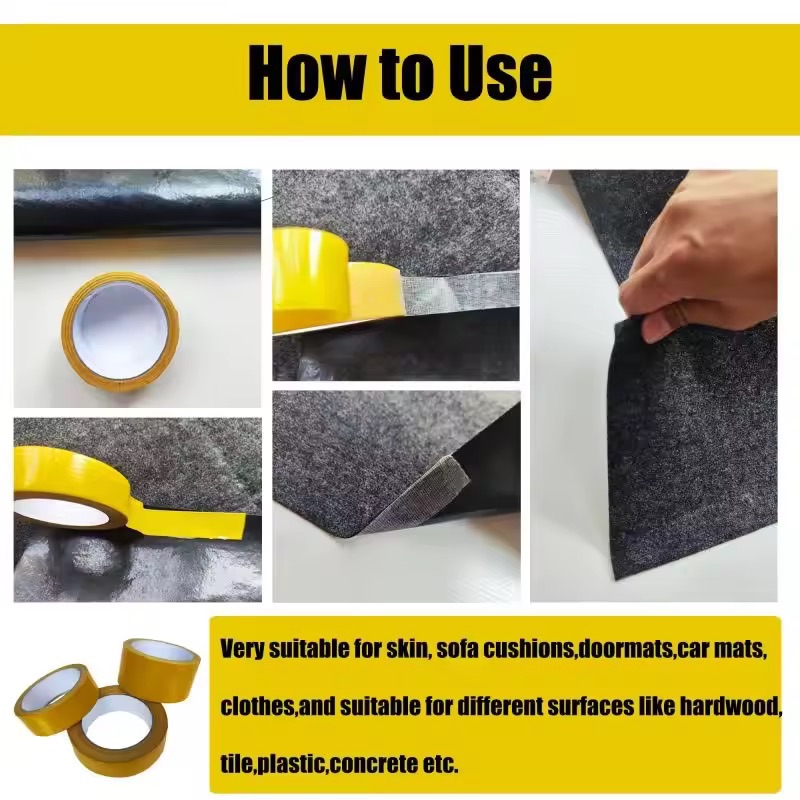 How to Use

Very suitable for skin, sofa cushions,doormats,car mats, clothes,and suitable for different surfaces like hardwood, tile,plastic,concrete etc.