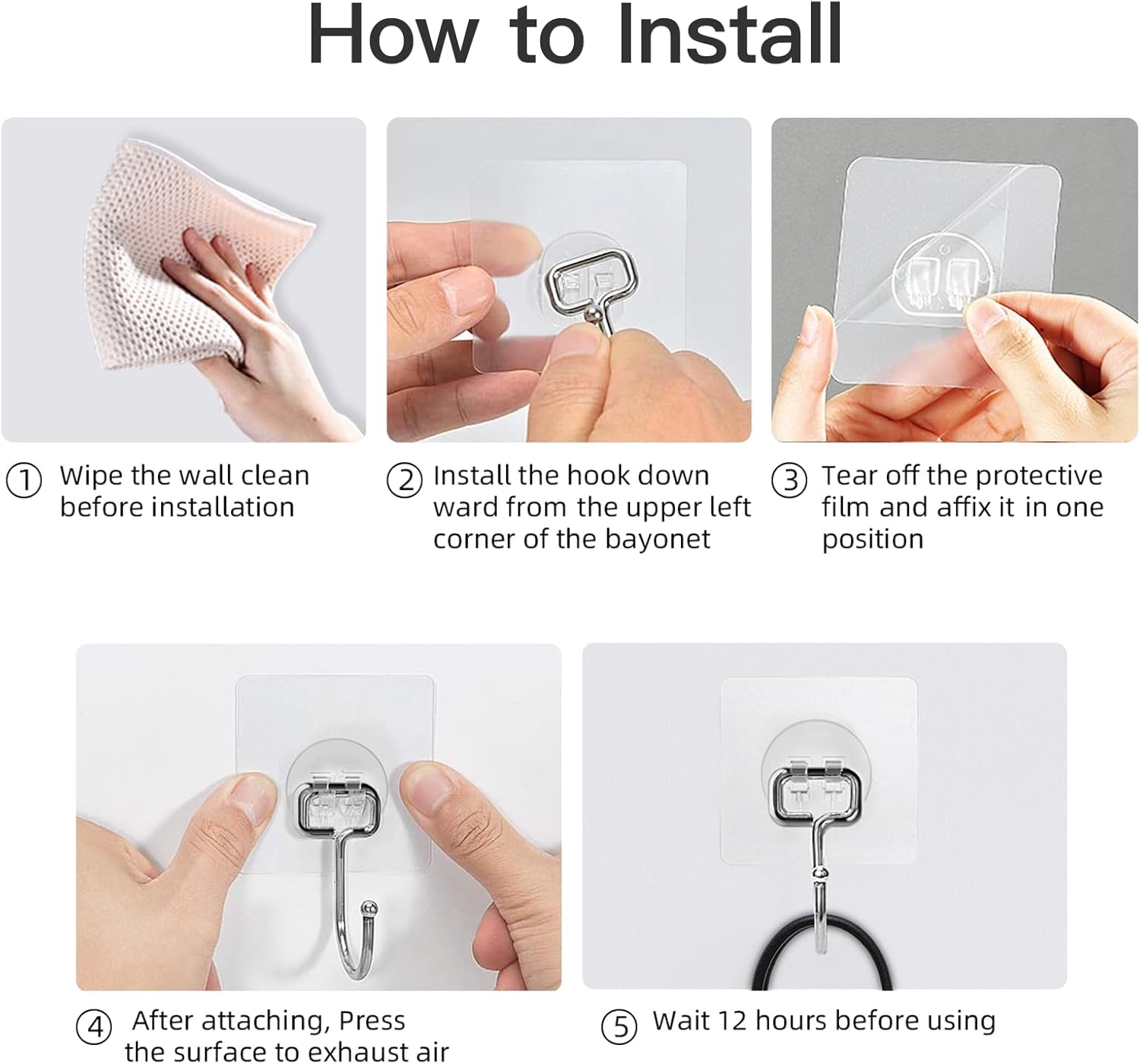 How to Install

① Wipe the wall clean before installation

② Install the hook down ward from the upper left corner of the bayonet

③ Tear off the protective film and affix it in one position

④ After attaching, Press the surface to exhaust air

⑤ Wait 12 hours before using