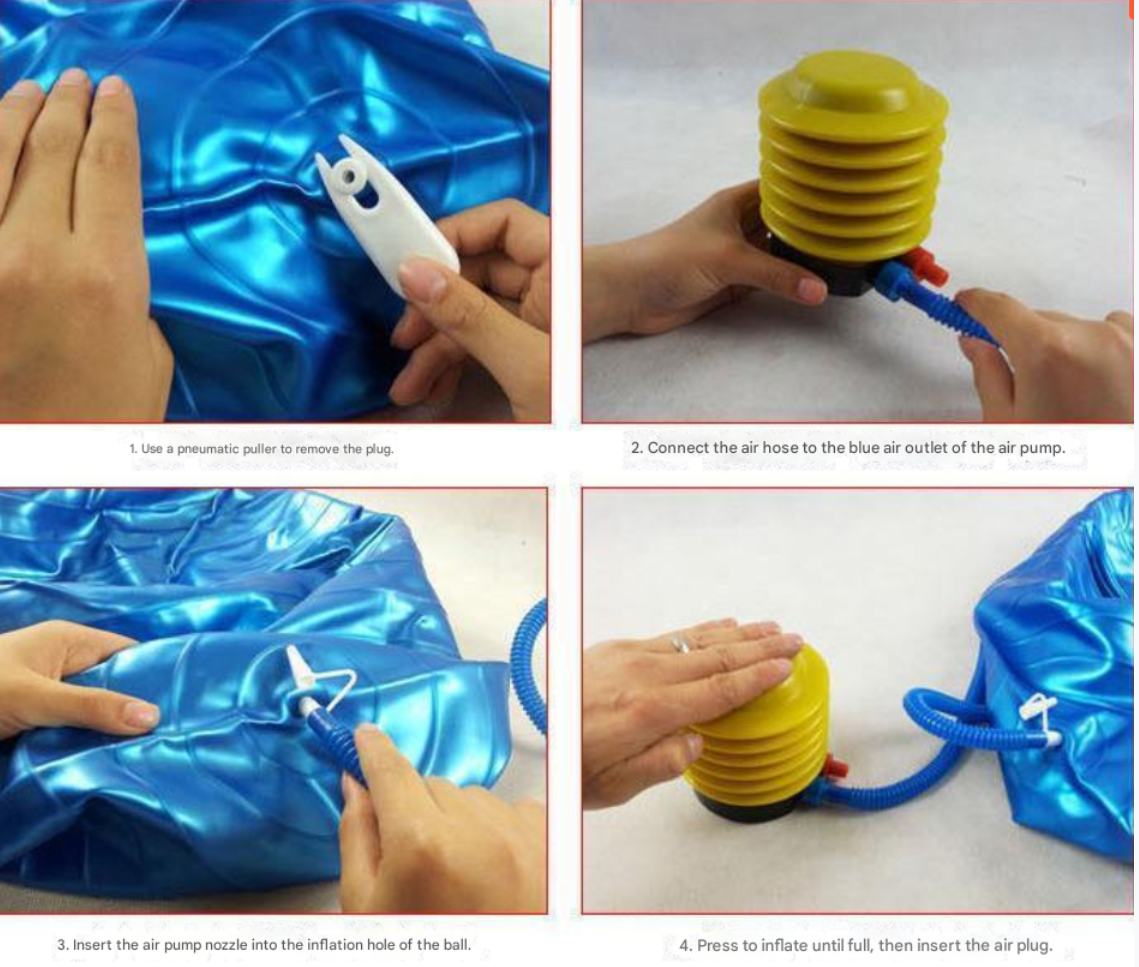 1. Use a pneumatic puller to remove the plug.

2. Connect the air hose to the blue air outlet of the air pump.

3. Insert the air pump nozzle into the inflation hole of the ball.

4. Press to inflate until full, then insert the air plug.